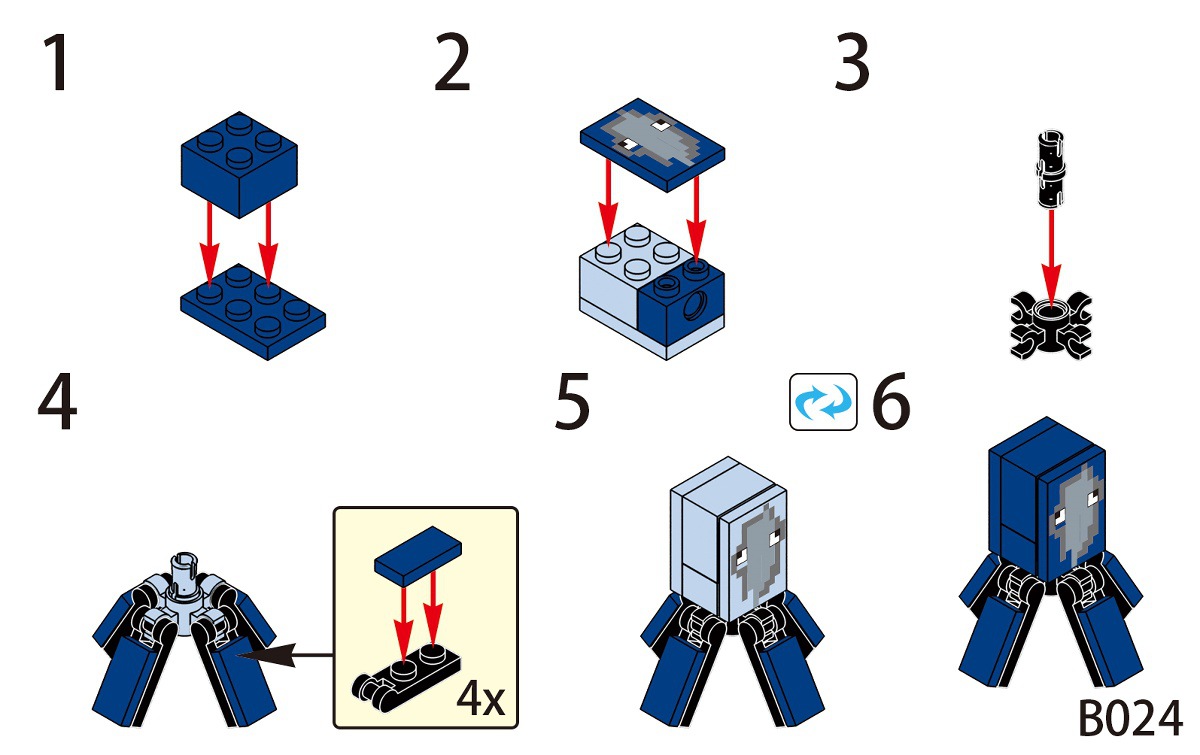 1

2

3

4

4x

5

6

B024