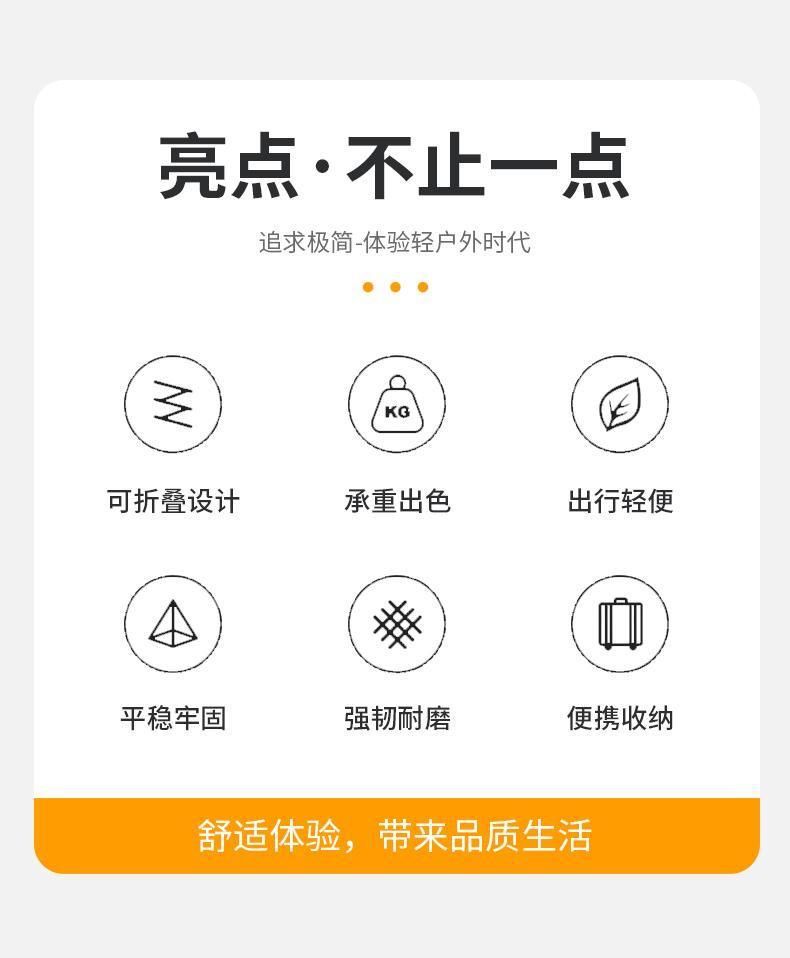 亮点·不止一点

追求极简-体验轻户外时代

KG

可折叠设计

承重出色

出行轻便

平稳牢固

强韧耐磨

便携收纳

舒适体验，带来品质生活