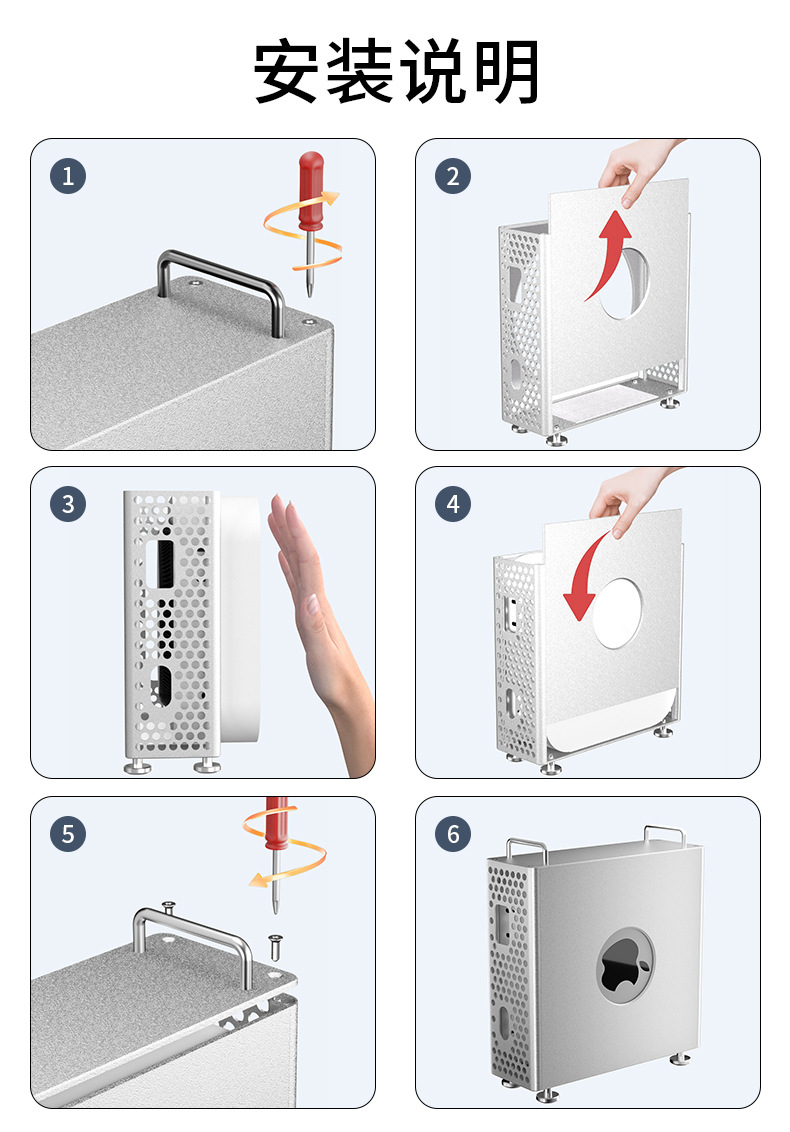 安装说明

1

2

3

4

5

6