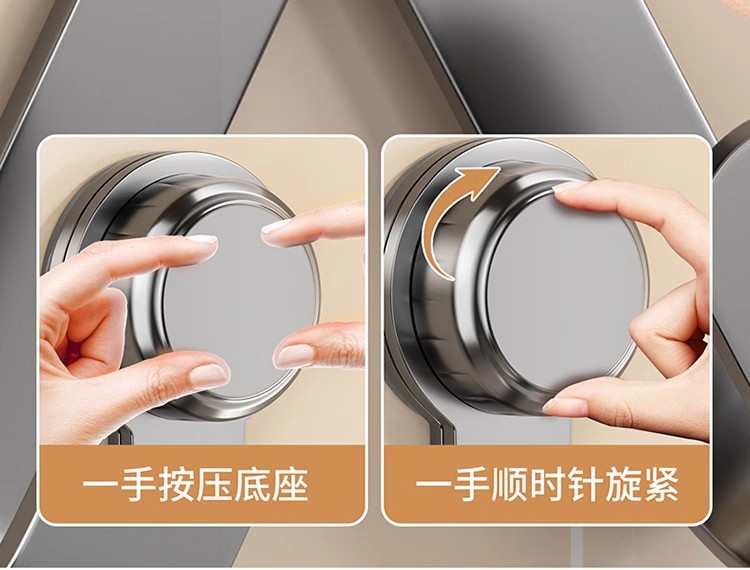 一手按压底座

一手顺时针旋紧