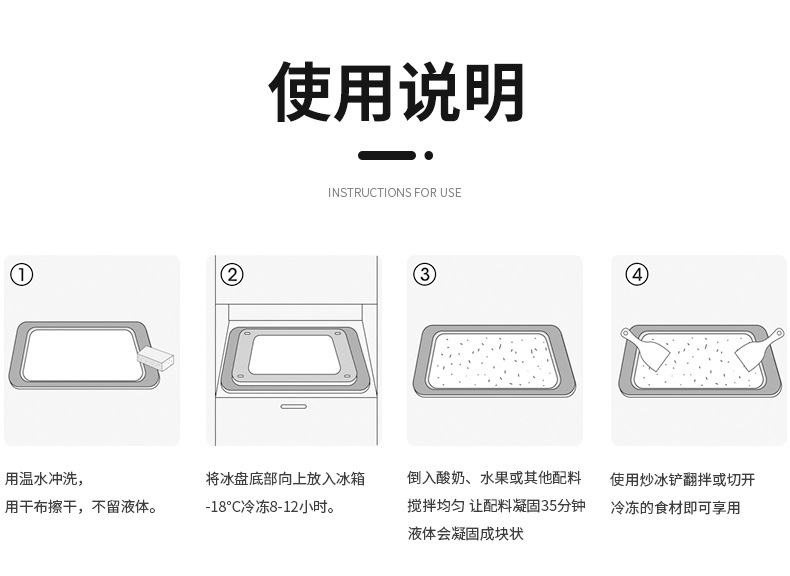 使用说明

INSTRUCTIONS FOR USE

①

用温水冲洗，
用干布擦干，不留液体。

②

将冰盘底部向上放入冰箱
-18°C冷冻8-12小时。

③

倒入酸奶、水果或其他配料
搅拌均匀 让配料凝固35分钟
液体会凝固成块状

④

使用炒冰铲翻拌或切开
冷冻的食材即可享用