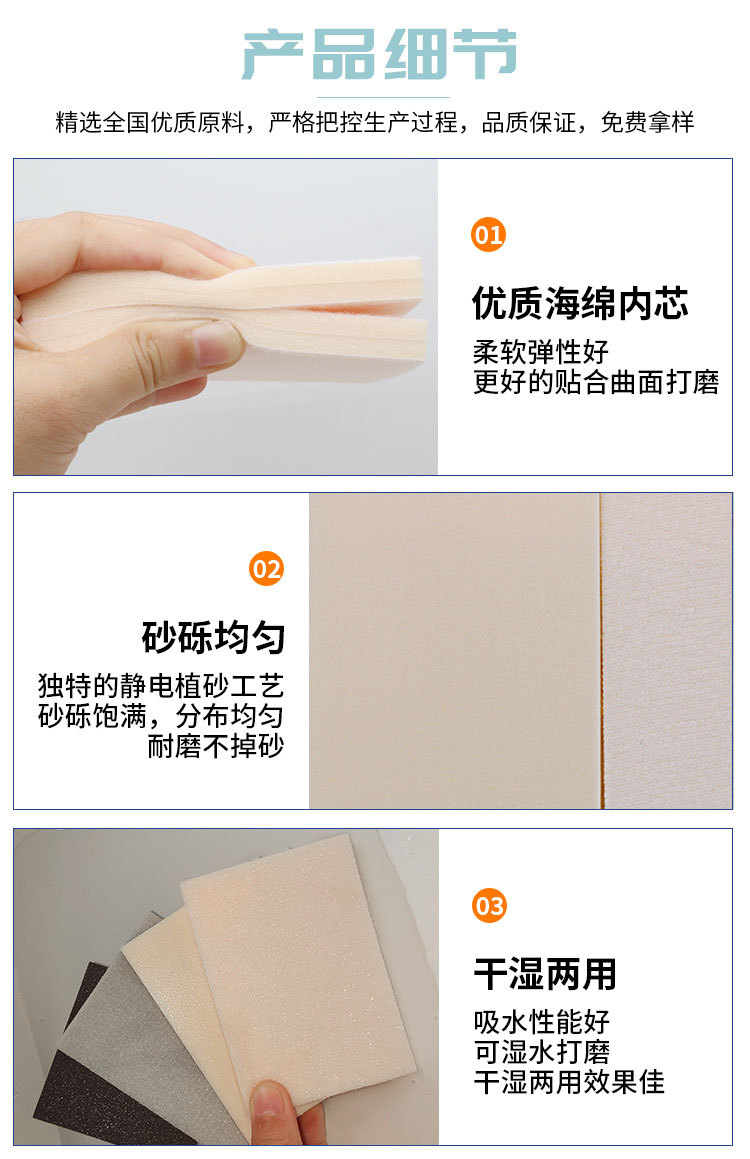 产品细节

精选全国优质原料，严格把控生产过程，品质保证，免费拿样

01

优质海绵内芯

柔软弹性好
更好的贴合曲面打磨

02

砂砾均匀

独特的静电植砂工艺
砂砾饱满，分布均匀
耐磨不掉砂

03

干湿两用

吸水性能好
可湿水打磨
干湿两用效果佳