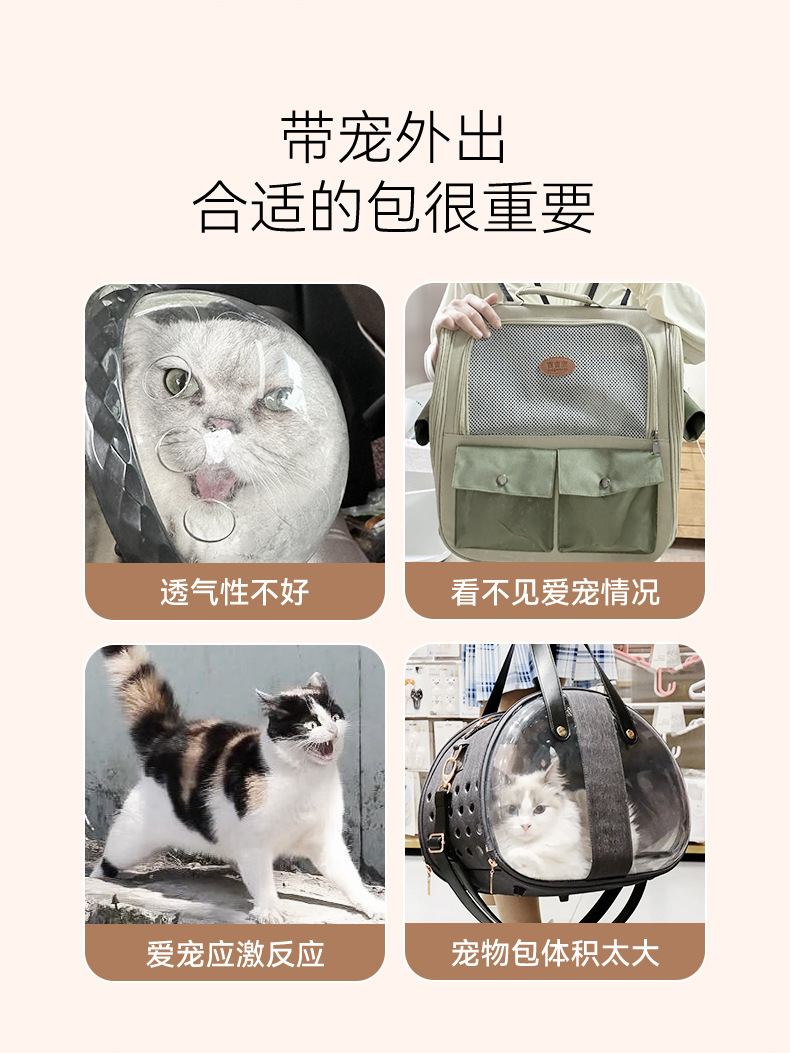 带宠外出
合适的包很重要

透气性不好

看不见爱宠情况

爱宠应激反应

宠物包体积太大