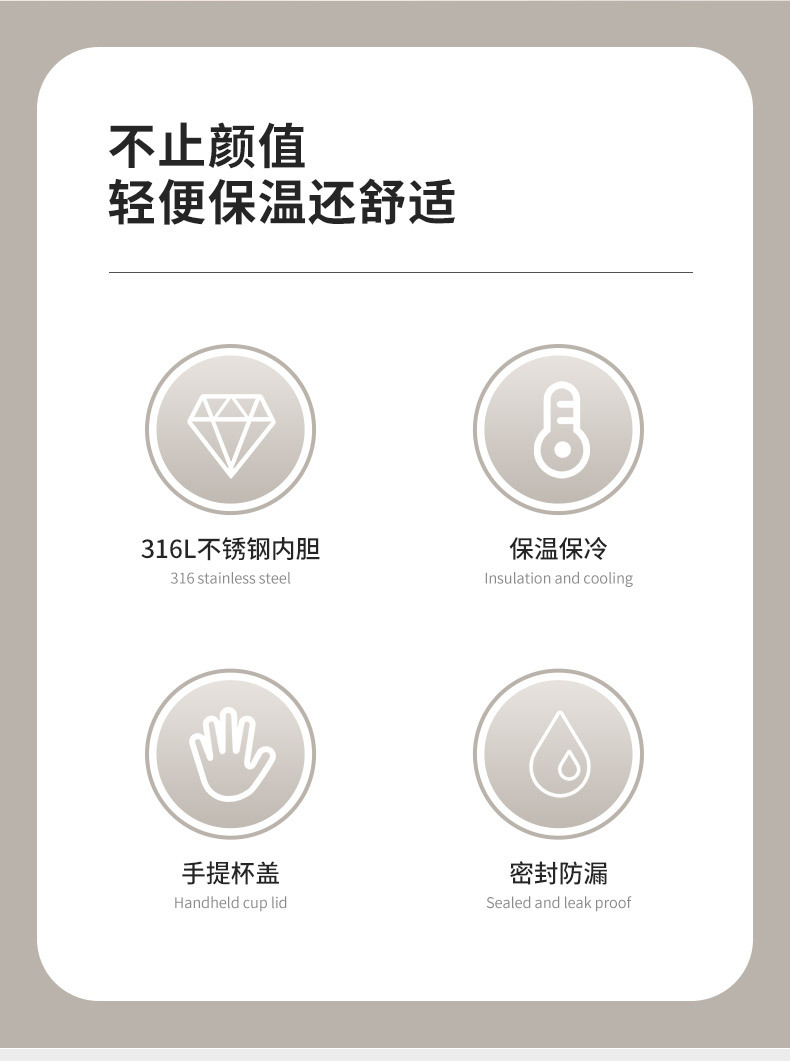 不止颜值
轻便保温还舒适

316L不锈钢内胆
316 stainless steel

保温保冷
Insulation and cooling

手提杯盖
Handheld cup lid

密封防漏
Sealed and leak proof