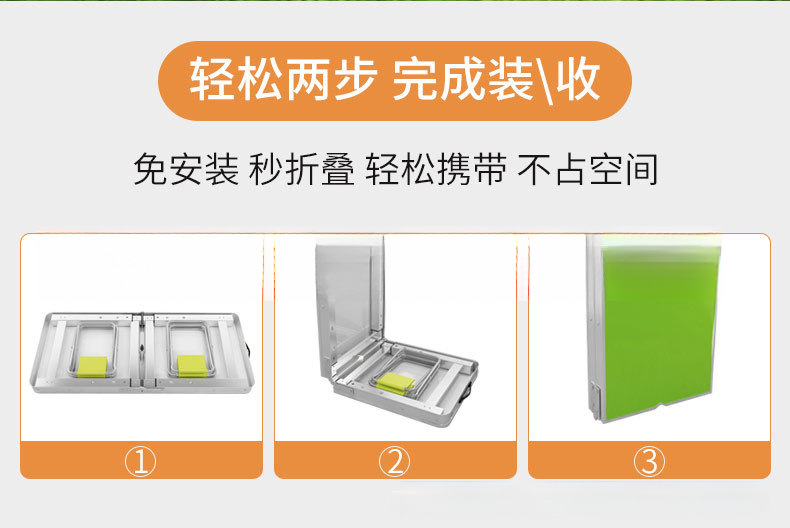 轻松两步 完成装\收

免安装 秒折叠 轻松携带 不占空间

①

②

③