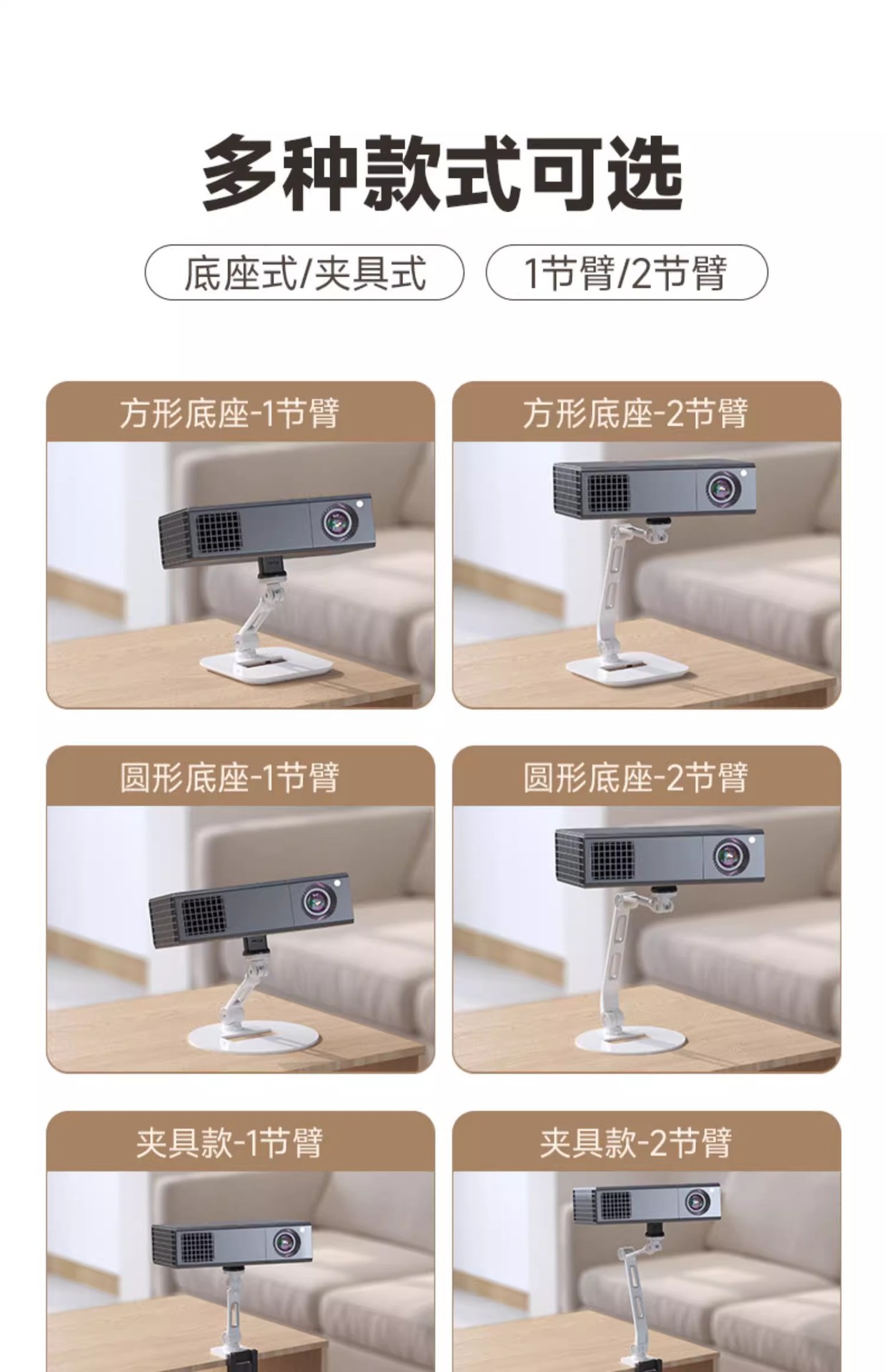 多种款式可选

底座式/夹具式

1节臂/2节臂

方形底座-1节臂

方形底座-2节臂

圆形底座-1节臂

圆形底座-2节臂

夹具款-1节臂

夹具款-2节臂