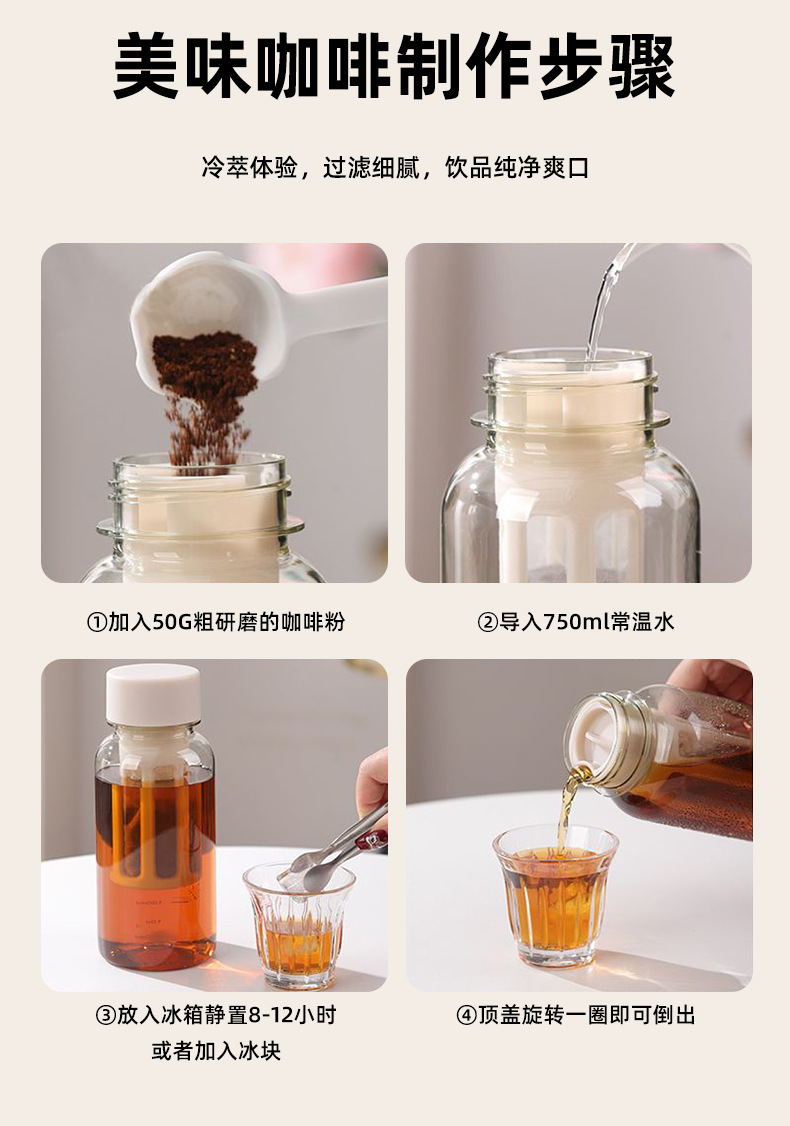 美味咖啡制作步骤

冷萃体验，过滤细腻，饮品纯净爽口

①加入50G粗研磨的咖啡粉

②导入750ml常温水

③放入冰箱静置8-12小时
或者加入冰块

④顶盖旋转一圈即可倒出