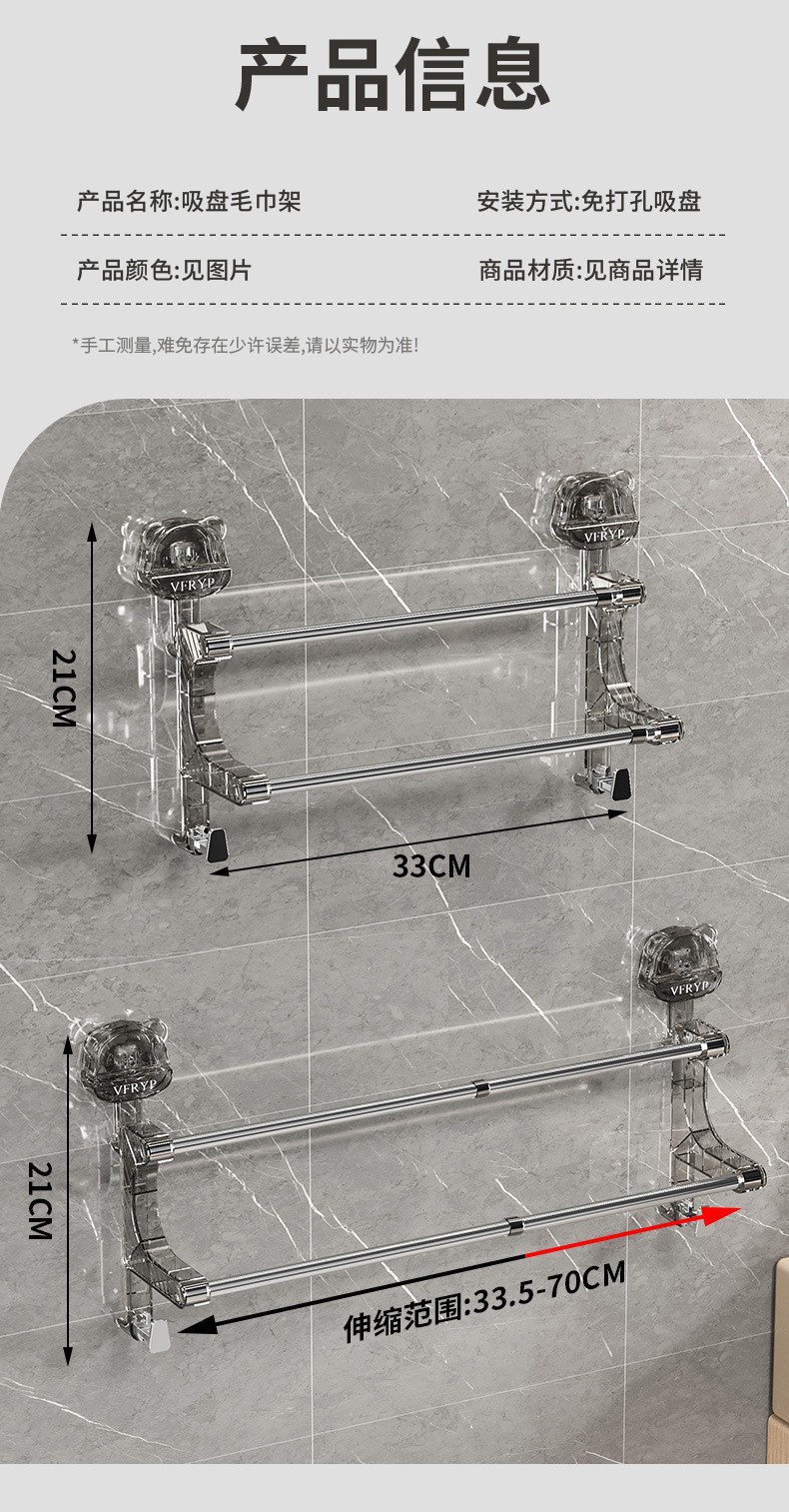 产品信息

产品名称:吸盘毛巾架

安装方式:免打孔吸盘

产品颜色:见图片

商品材质:见商品详情

*手工测量,难免存在少许误差,请以实物为准!

VFRYP

VFRYP

21CM

33CM

VFRYP

VFRYP

21CM

伸缩范围:33.5-70CM