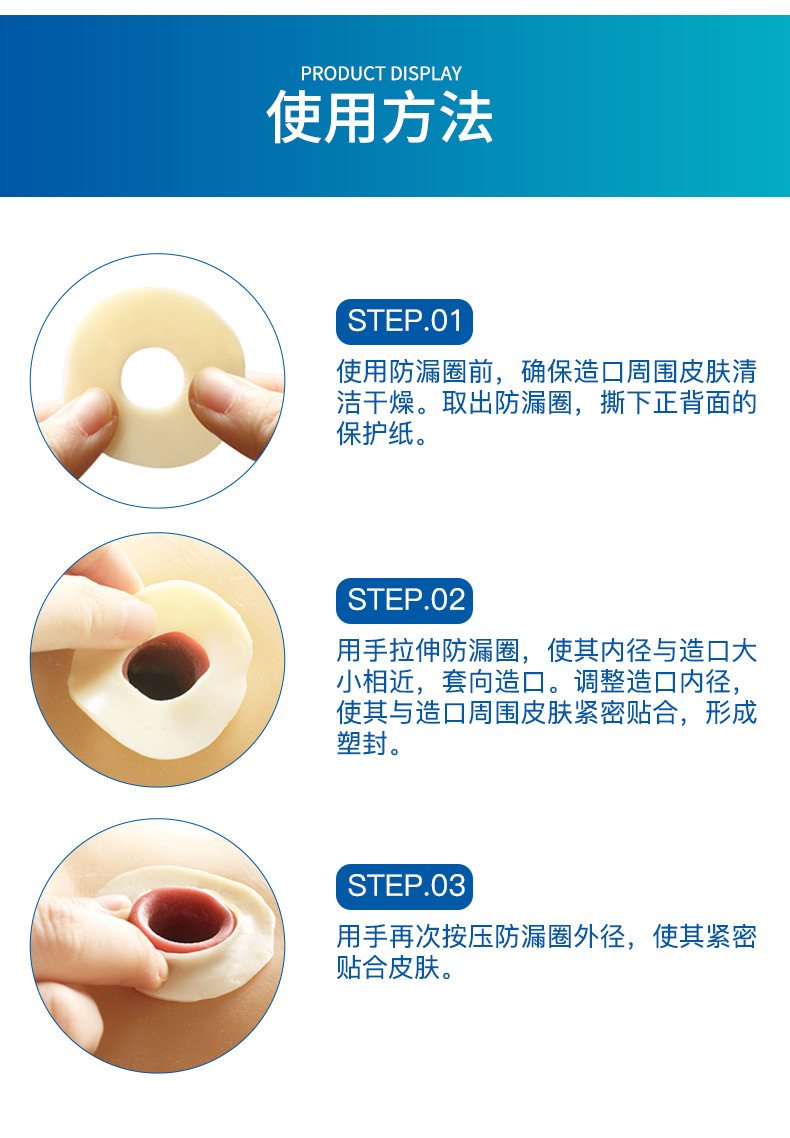 PRODUCT DISPLAY
使用方法

STEP.01
使用防漏圈前，确保造口周围皮肤清洁干燥。取出防漏圈，撕下正背面的保护纸。

STEP.02
用手拉伸防漏圈，使其内径与造口大小相近，套向造口。调整造口内径，使其与造口周围皮肤紧密贴合，形成塑封。

STEP.03
用手再次按压防漏圈外径，使其紧密贴合皮肤。