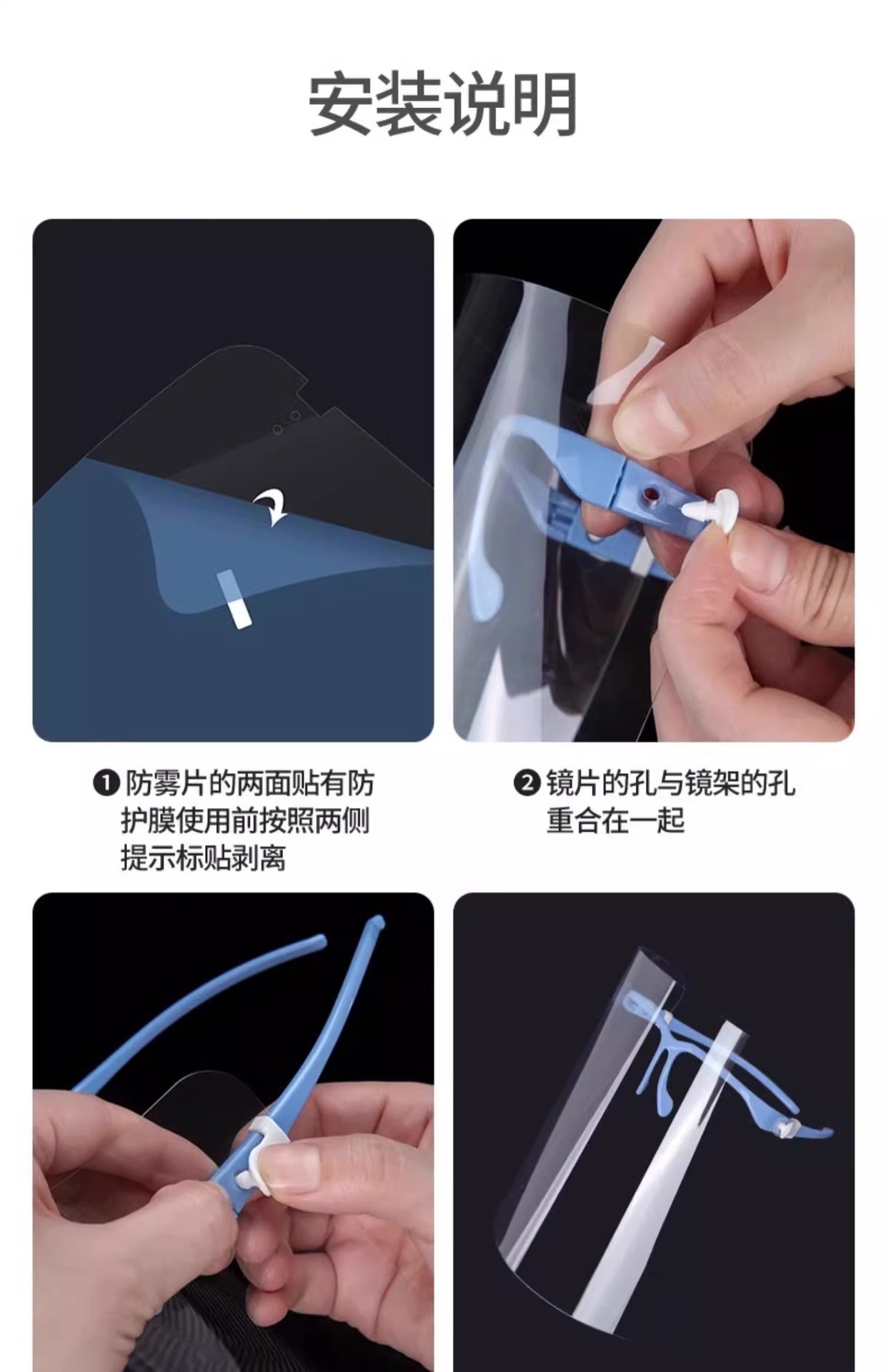 安装说明

❶ 防雾片的两面贴有防护膜使用前按照两侧提示标贴剥离

❷ 镜片的孔与镜架的孔重合在一起