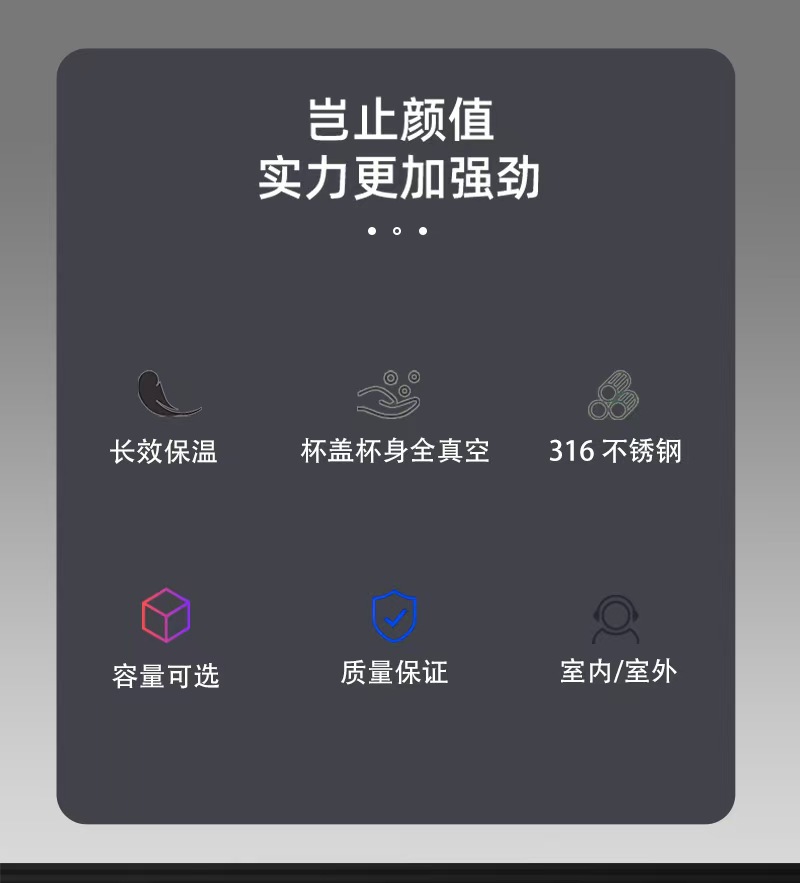 岂止颜值
实力更加强劲

长效保温

杯盖杯身全真空

316不锈钢

容量可选

质量保证

室内/室外