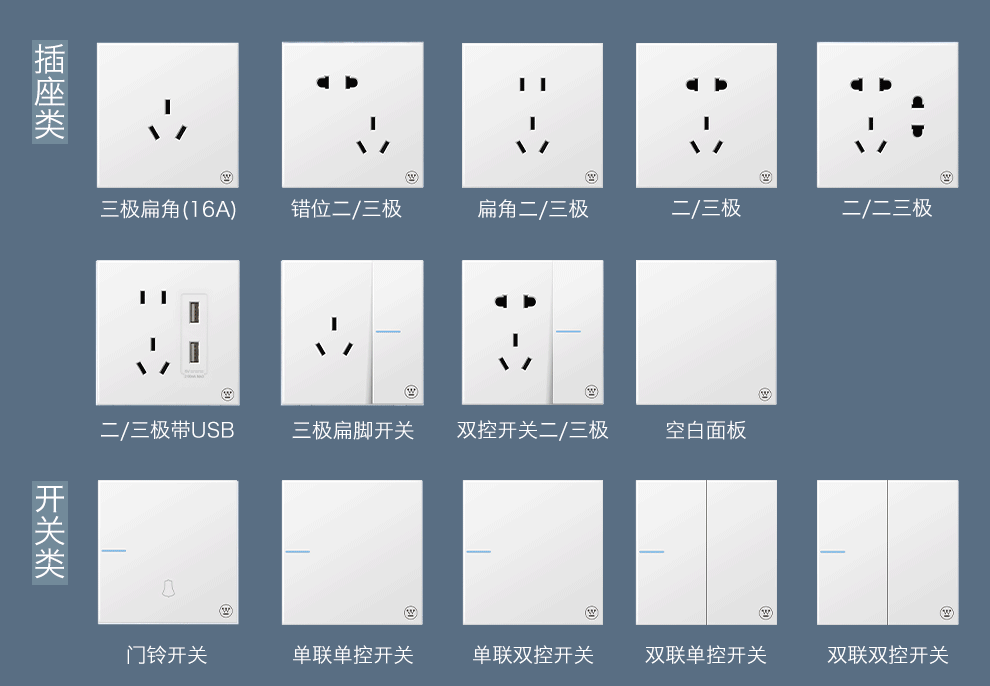 插座类

三极扁角(16A)

错位二/三极

扁角二/三极

二/三极

二/二三极

二/三极带USB

三极扁脚开关

双控开关二/三极

空白面板

开关类

门铃开关

单联单控开关

单联双控开关

双联单控开关

双联双控开关