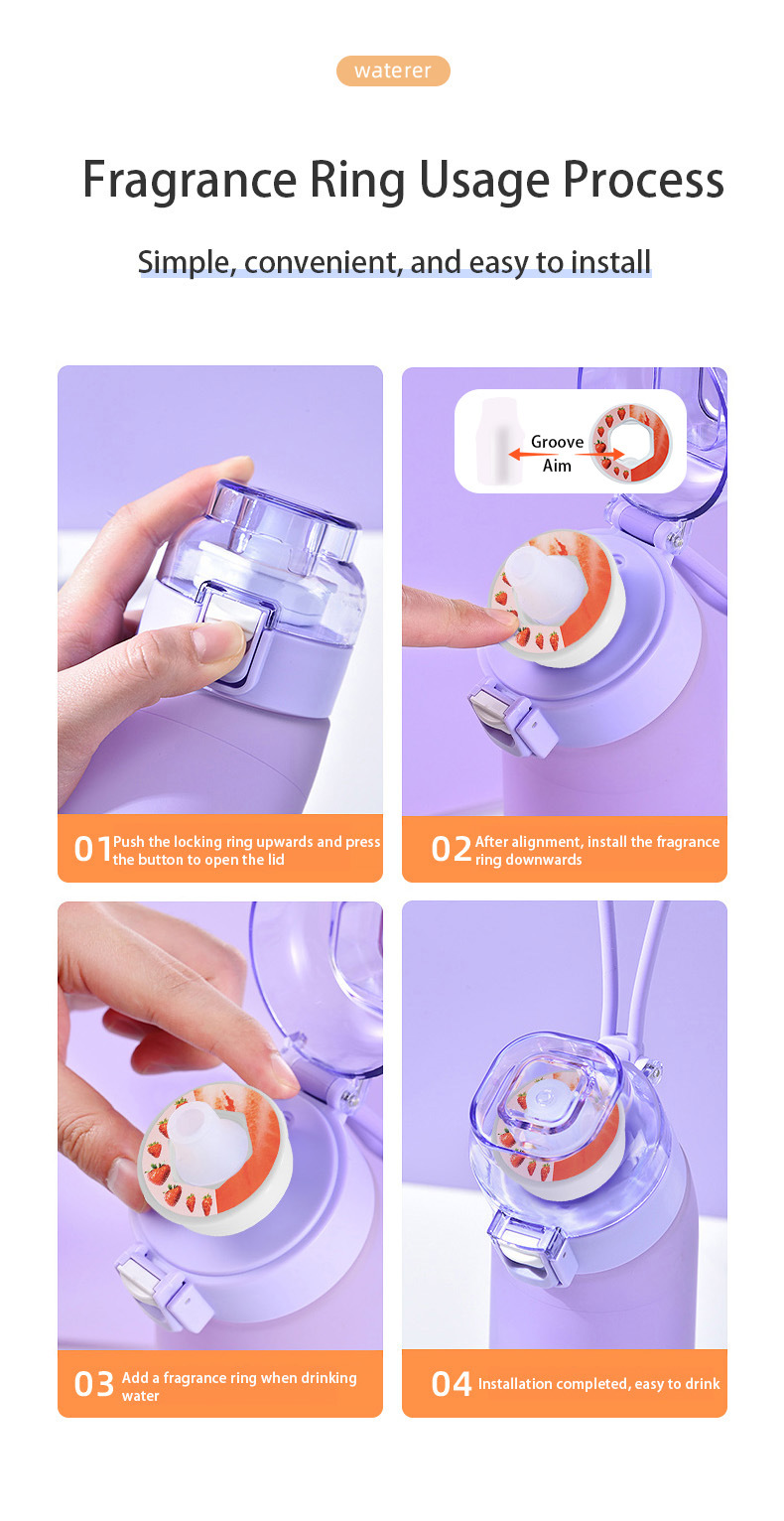 waterer

Fragrance Ring Usage Process

Simple, convenient, and easy to install

Groove
Aim

01 Push the locking ring upwards and press the button to open the lid

02 After alignment, install the fragrance ring downwards

03 Add a fragrance ring when drinking water

04 Installation completed, easy to drink