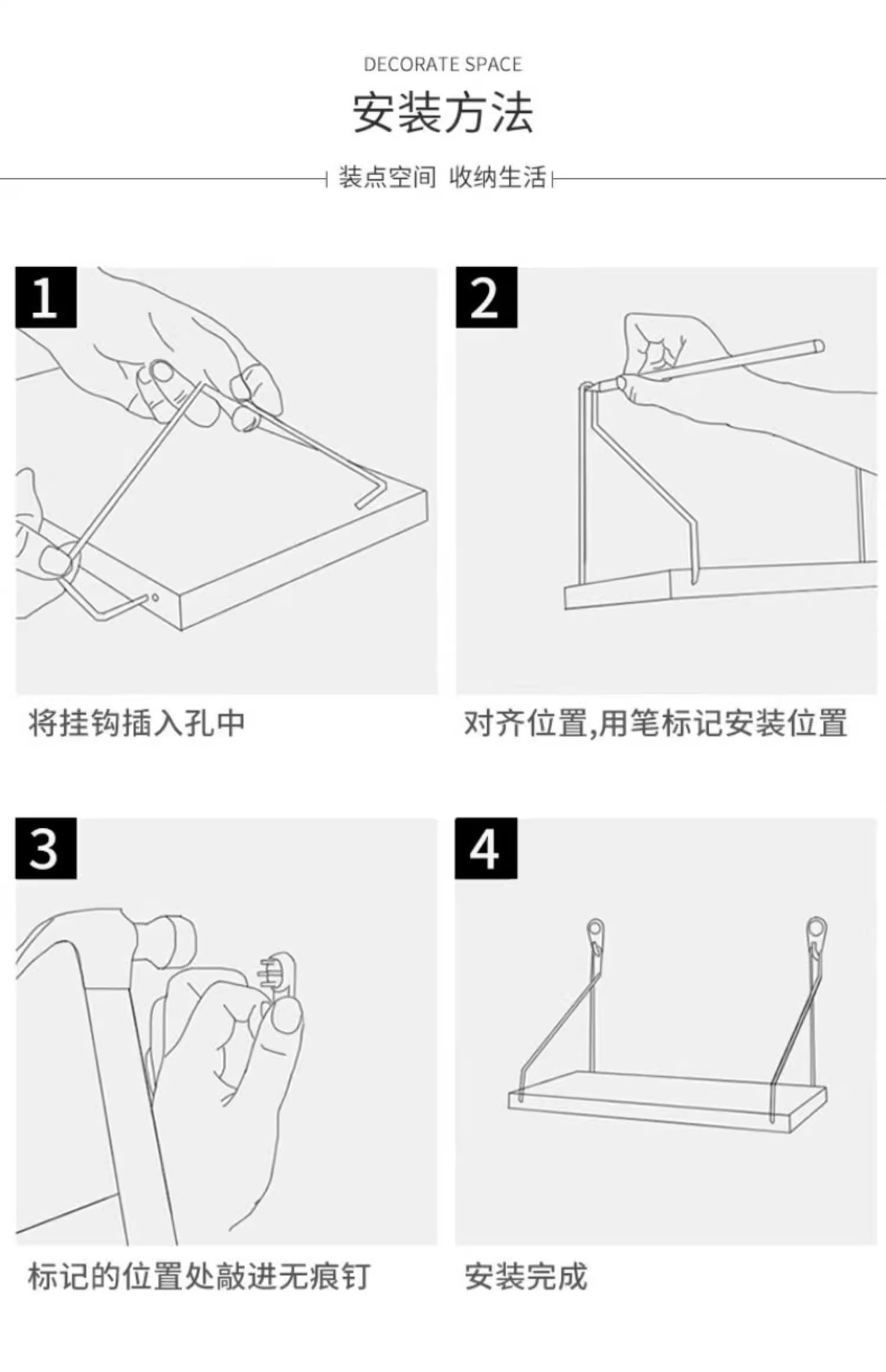 DECORATE SPACE

安装方法

装点空间 收纳生活

1

将挂钩插入孔中

2

对齐位置,用笔标记安装位置

3

标记的位置处敲进无痕钉

4

安装完成