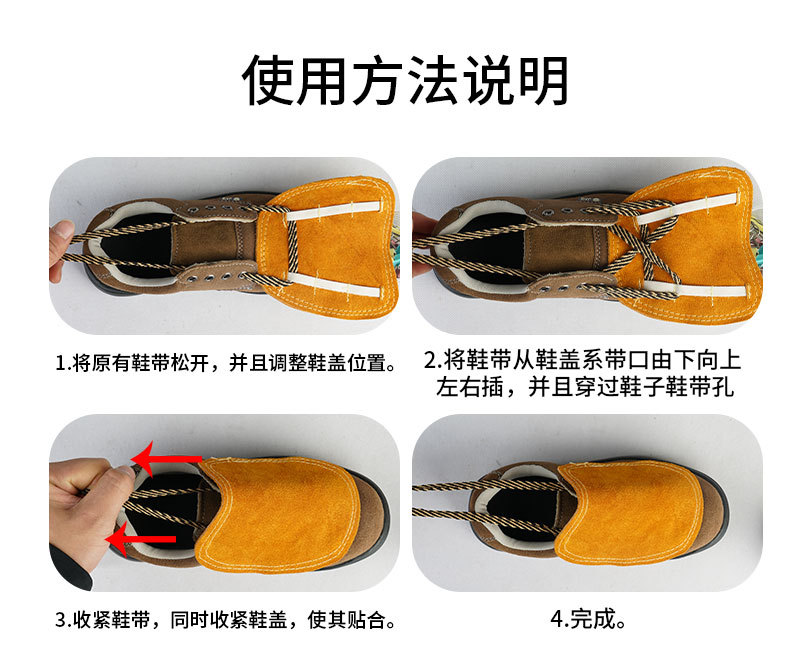 使用方法说明

1.将原有鞋带松开，并且调整鞋盖位置。

2.将鞋带从鞋盖系带口由下向上左右插，并且穿过鞋子鞋带孔

3.收紧鞋带，同时收紧鞋盖，使其贴合。

4.完成。