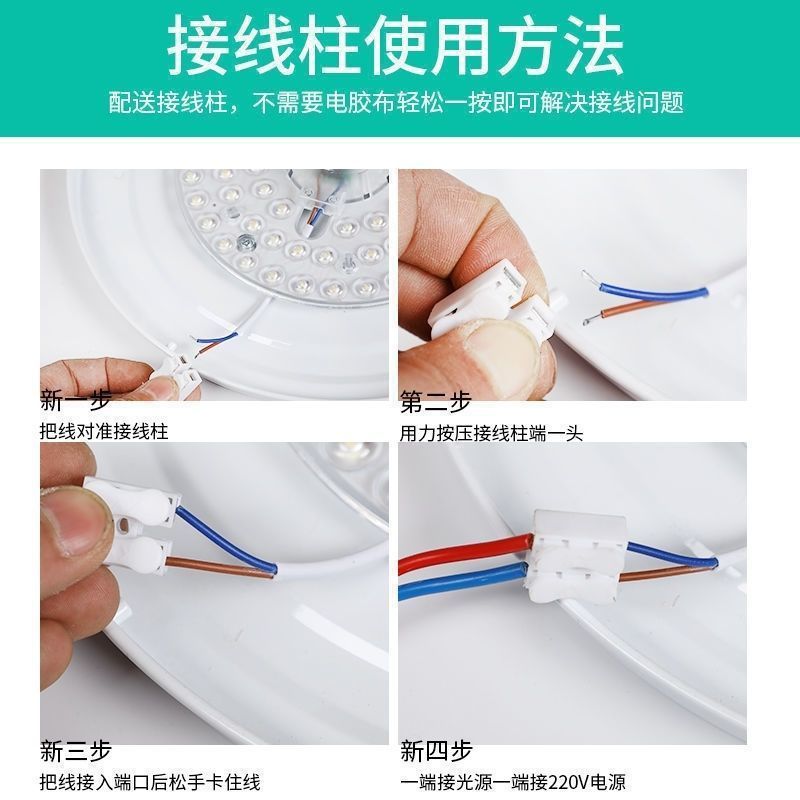 接线柱使用方法

配送接线柱，不需要电胶布轻松一按即可解决接线问题

新一步

把线对准接线柱

第二步

用力按压接线柱端一头

新三步

把线接入端口后松手卡住线

新四步

一端接光源一端接220V电源