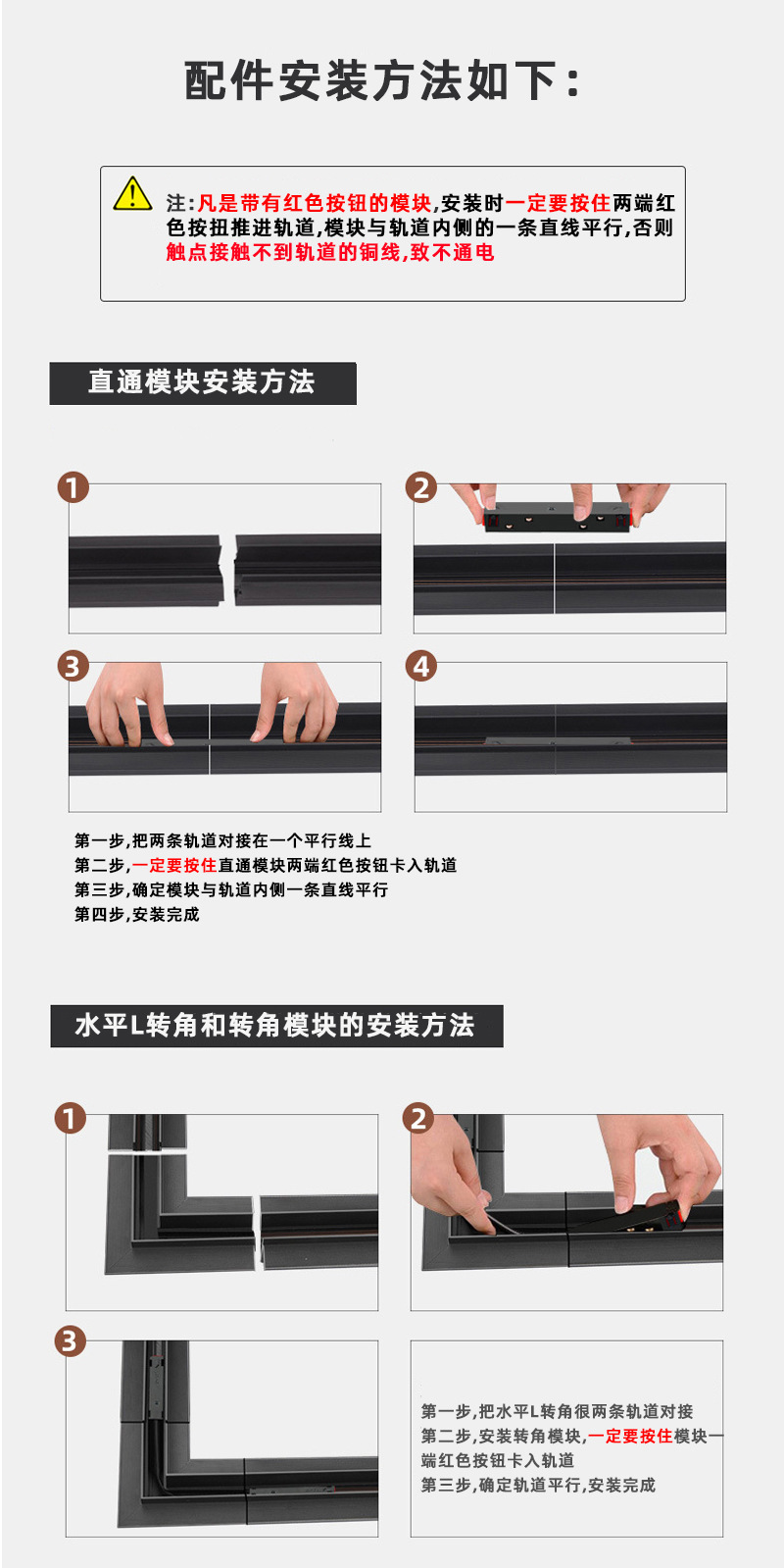 配件安装方法如下：

注:凡是带有红色按钮的模块,安装时一定要按住两端红色按扭推进轨道,模块与轨道内侧的一条直线平行,否则触点接触不到轨道的铜线,致不通电

直通模块安装方法

1

2

3

4

第一步,把两条轨道对接在一个平行线上
第二步,一定要按住直通模块两端红色按钮卡入轨道
第三步,确定模块与轨道内侧一条直线平行
第四步,安装完成

水平L转角和转角模块的安装方法

1

2

3

第一步,把水平L转角很两条轨道对接
第二步,安装转角模块,一定要按住模块一端红色按钮卡入轨道
第三步,确定轨道平行,安装完成