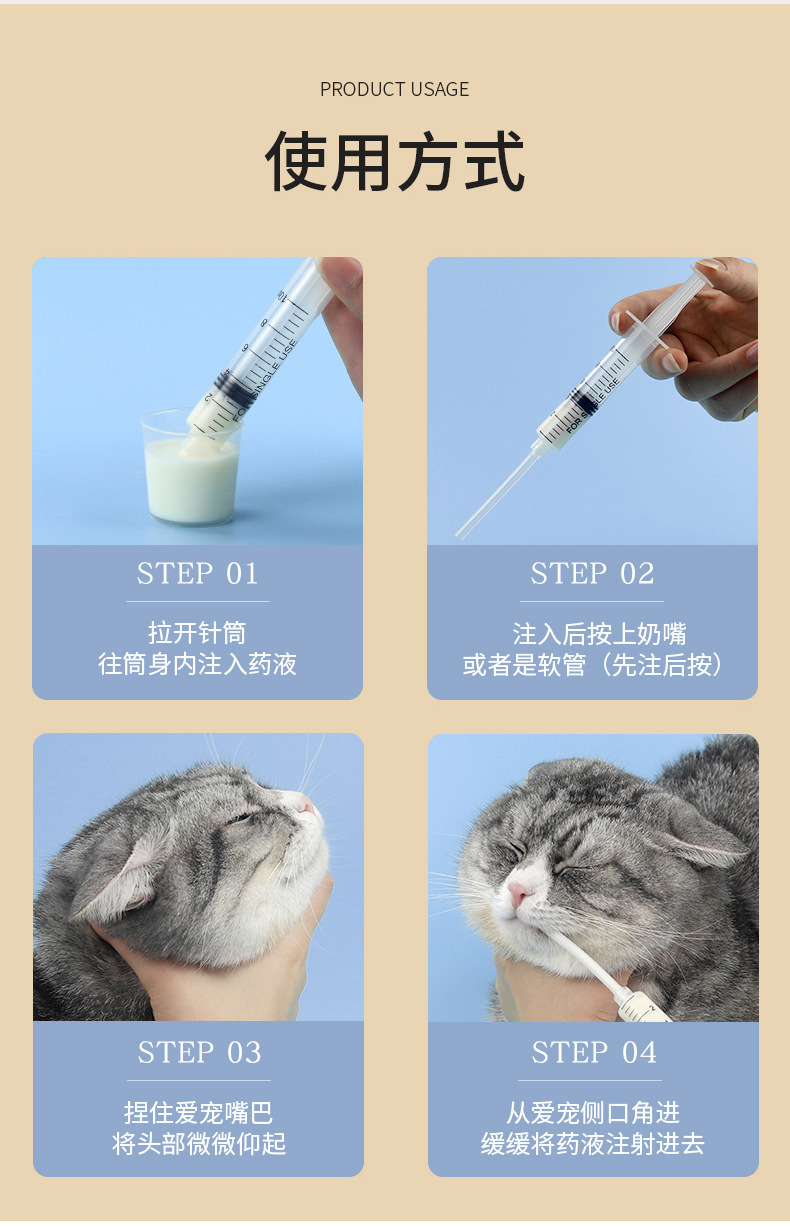 PRODUCT USAGE

使用方式

FOR SINGLE USE

STEP 01

拉开针筒
往筒身内注入药液

FOR SINGLE USE

STEP 02

注入后按上奶嘴
或者是软管（先注后按）

STEP 03

捏住爱宠嘴巴
将头部微微仰起

STEP 04

从爱宠侧口角进
缓缓将药液注射进去