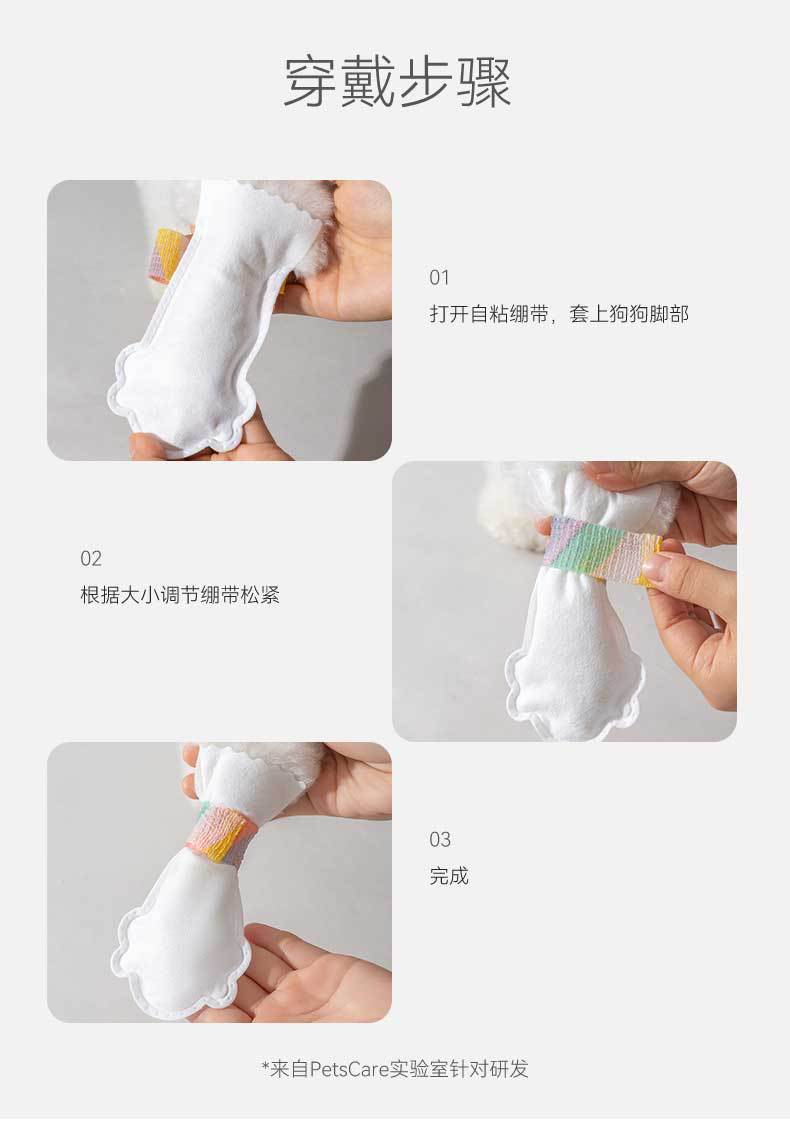 穿戴步骤

01
打开自粘绷带，套上狗狗脚部

02
根据大小调节绷带松紧

03
完成

*来自PetsCare实验室针对研发