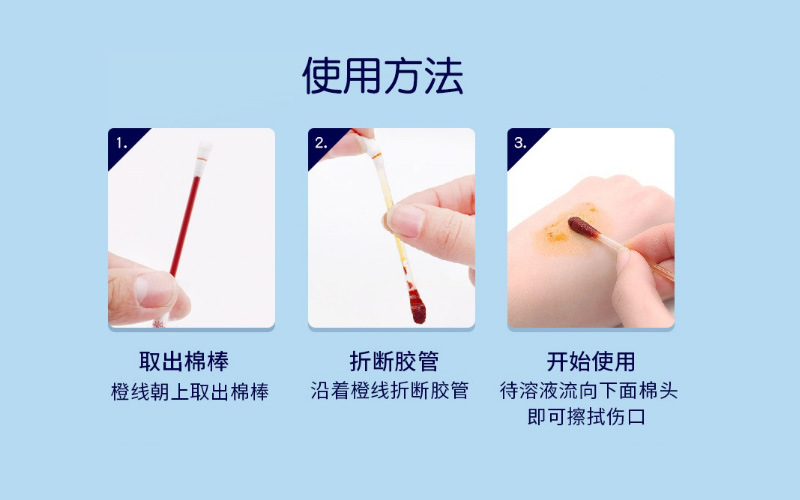 使用方法

1.

取出棉棒
橙线朝上取出棉棒

2.

折断胶管
沿着橙线折断胶管

3.

开始使用
待溶液流向下面棉头
即可擦拭伤口