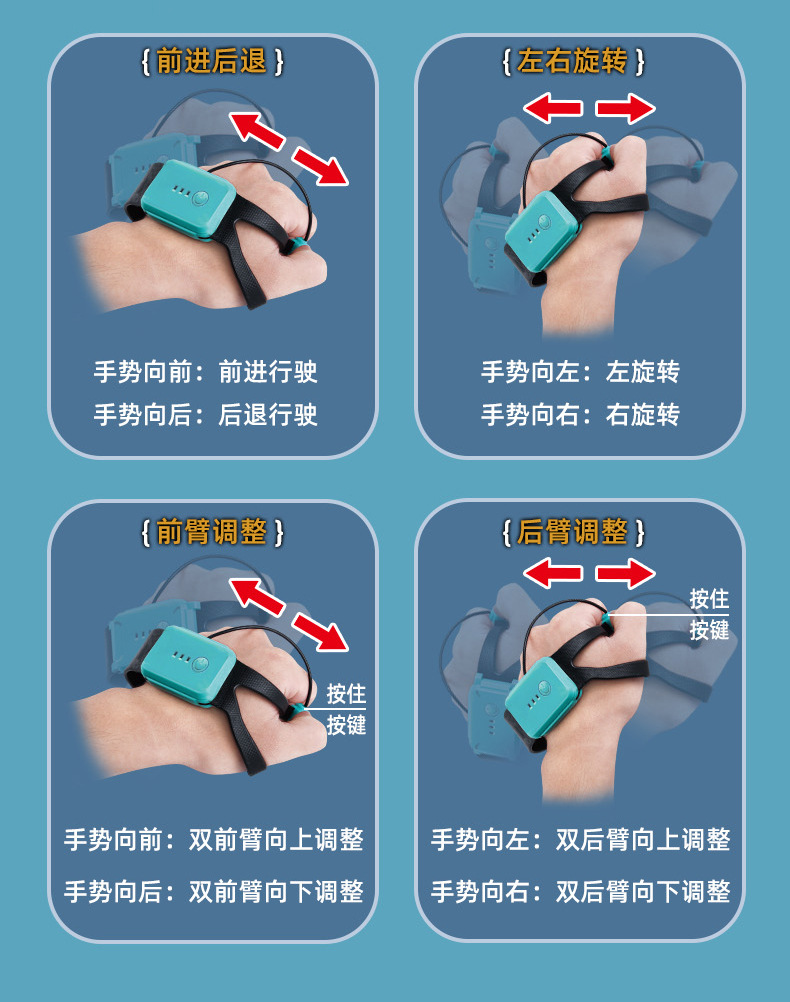 { 前进后退 }

手势向前：前进行驶
手势向后：后退行驶

{ 左右旋转 }

手势向左：左旋转
手势向右：右旋转

{ 前臂调整 }

按住
按键

手势向前：双前臂向上调整
手势向后：双前臂向下调整

{ 后臂调整 }

按住
按键

手势向左：双后臂向上调整
手势向右：双后臂向下调整