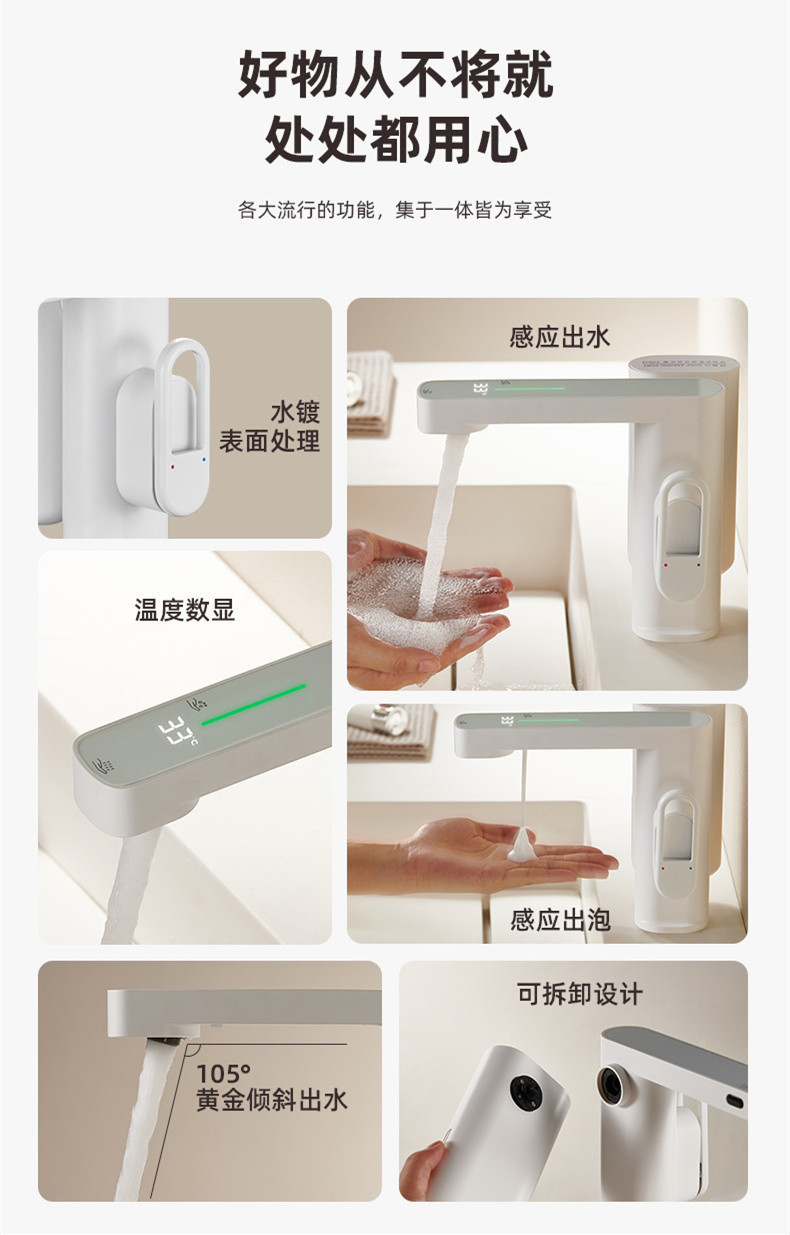 好物从不将就
处处都用心

各大流行的功能，集于一体皆为享受

水镀
表面处理

感应出水

温度数显

33°C

感应出泡

105°
黄金倾斜出水

可拆卸设计