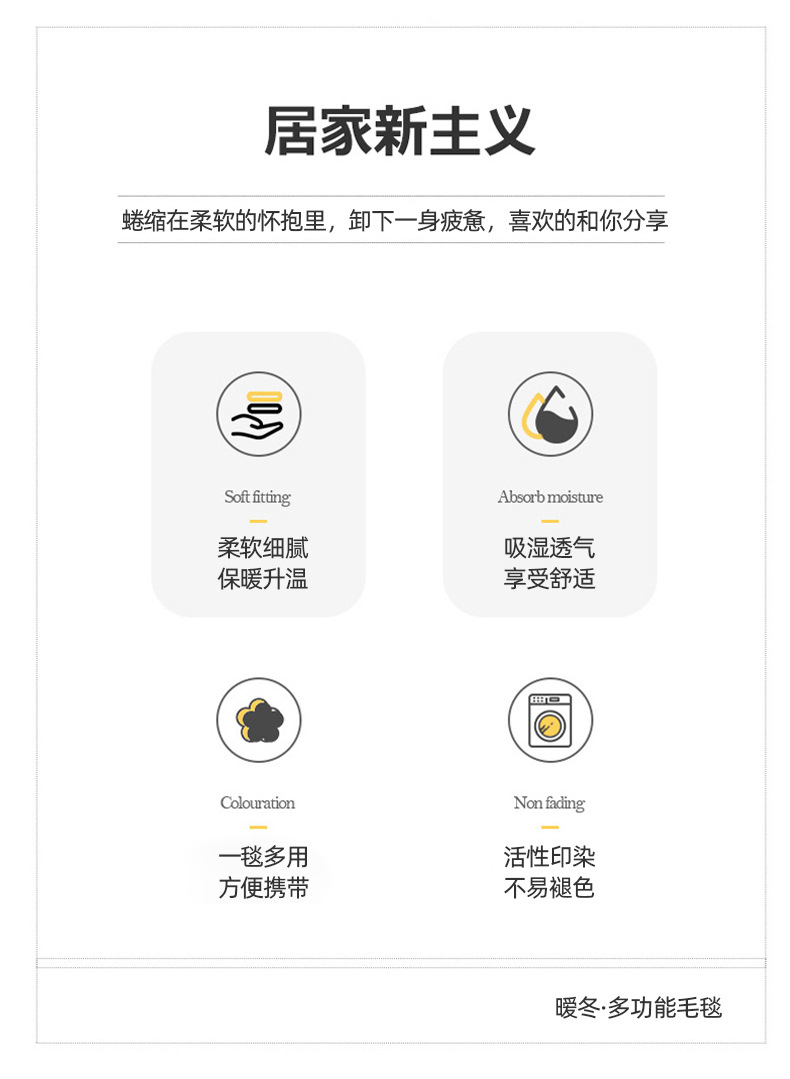 居家新主义

蜷缩在柔软的怀抱里，卸下一身疲惫，喜欢的和你分享

Soft fitting

柔软细腻
保暖升温

Absorb moisture

吸湿透气
享受舒适

Colouration

一毯多用
方便携带

Non fading

活性印染
不易褪色

暖冬·多功能毛毯