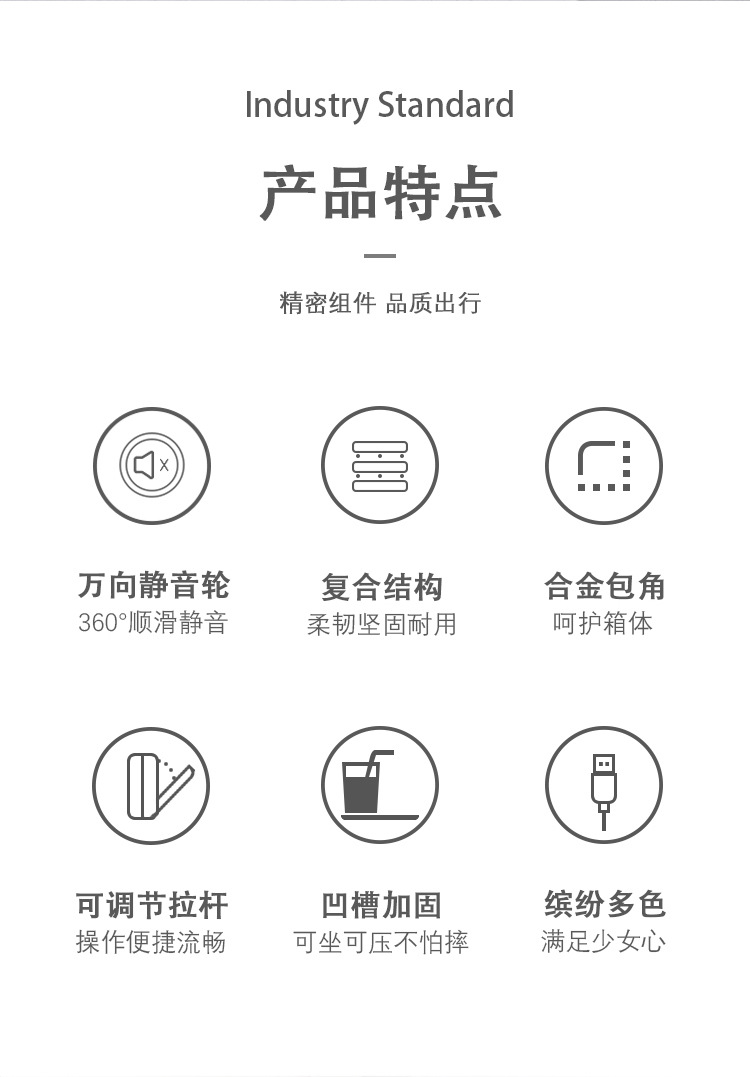 Industry Standard

产品特点

精密组件 品质出行

万向静音轮
360°顺滑静音

复合结构
柔韧坚固耐用

合金包角
呵护箱体

可调节拉杆
操作便捷流畅

凹槽加固
可坐可压不怕摔

缤纷多色
满足少女心