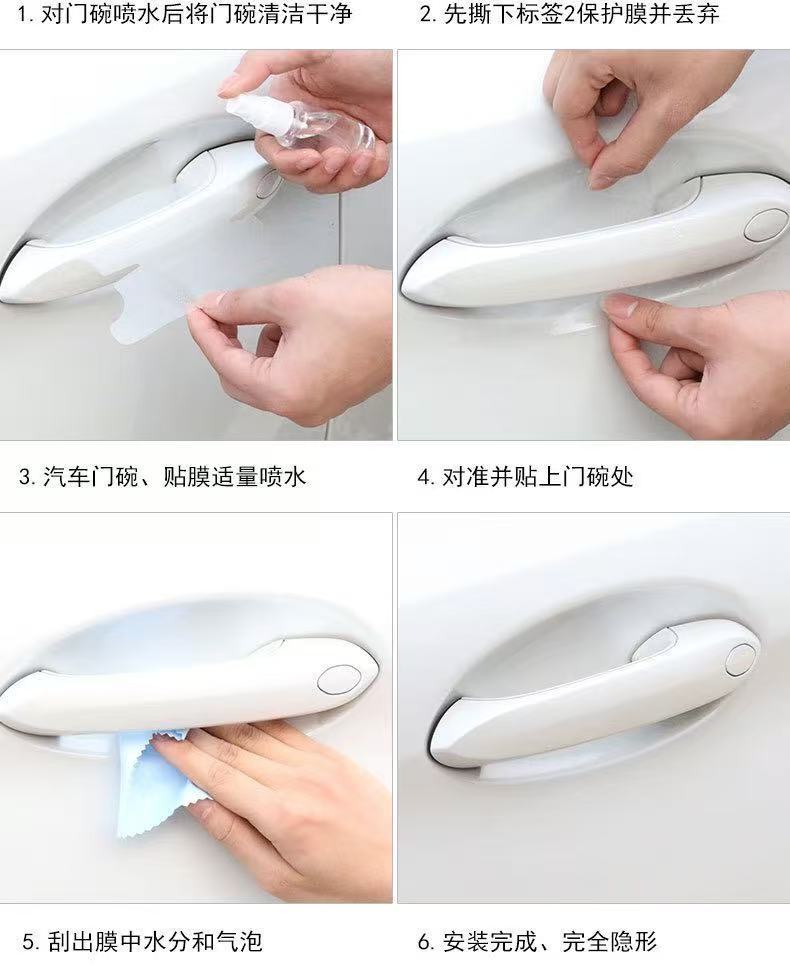 1. 对门碗喷水后将门碗清洁干净

2. 先撕下标签2保护膜并丢弃

3. 汽车门碗、贴膜适量喷水

4. 对准并贴上门碗处

5. 刮出膜中水分和气泡

6. 安装完成、完全隐形