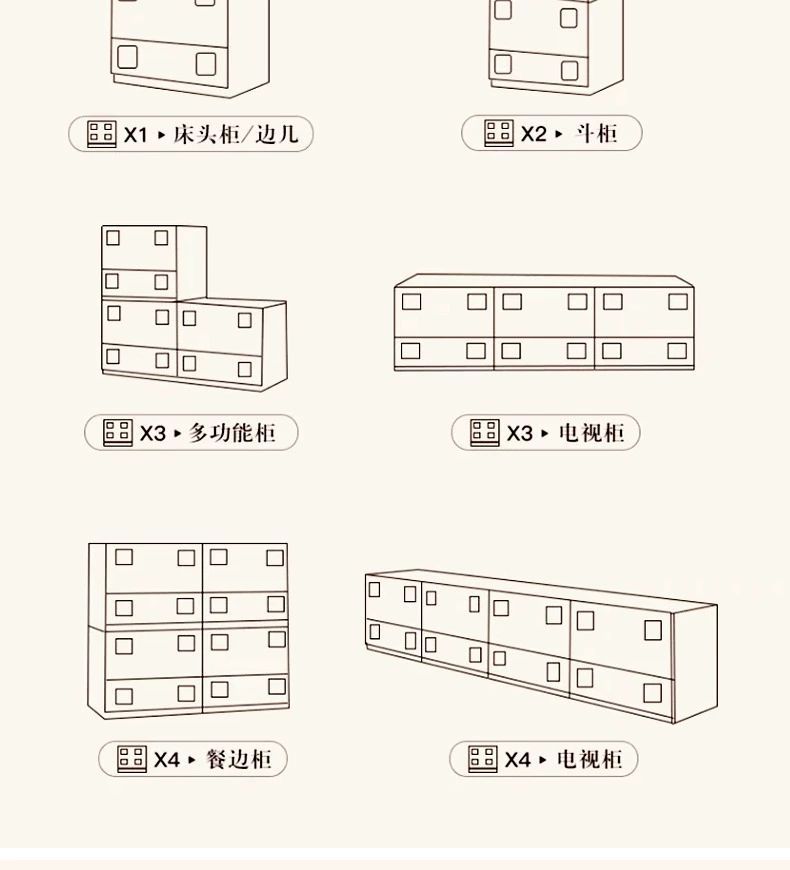 X1 ▸ 床头柜/边几

X2 ▸ 斗柜

X3 ▸ 多功能柜

X3 ▸ 电视柜

X4 ▸ 餐边柜

X4 ▸ 电视柜