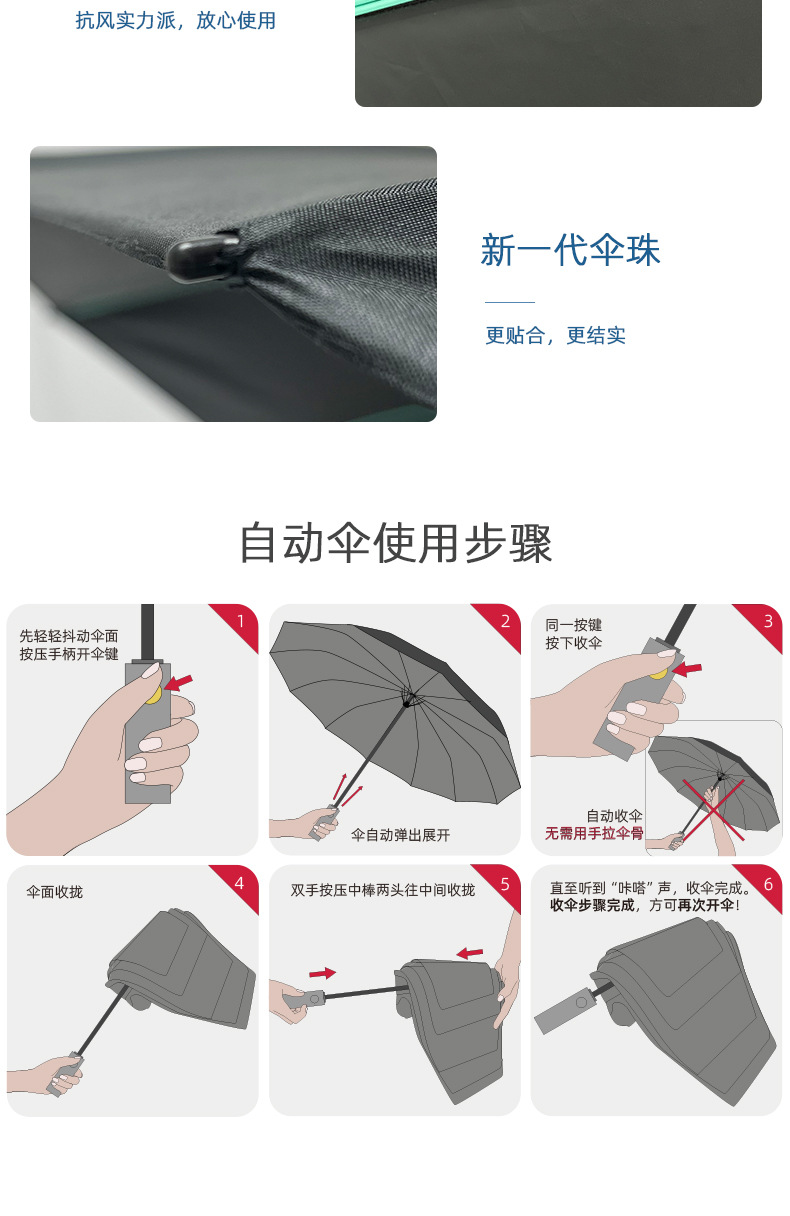 抗风实力派，放心使用

新一代伞珠

更贴合，更结实

自动伞使用步骤

1
先轻轻抖动伞面
按压手柄开伞键

2
伞自动弹出展开

3
同一按键
按下收伞
自动收伞
无需用手拉伞骨

4
伞面收拢

5
双手按压中棒两头往中间收拢

6
直至听到“咔嗒”声，收伞完成。
收伞步骤完成，方可再次开伞！