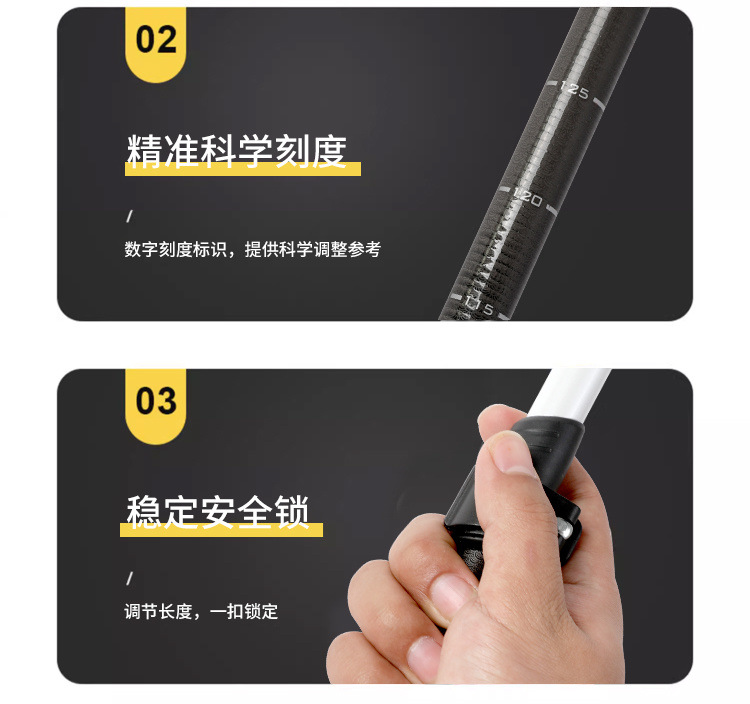 02

精准科学刻度

/

数字刻度标识，提供科学调整参考

125

120

115

03

稳定安全锁

/

调节长度，一扣锁定