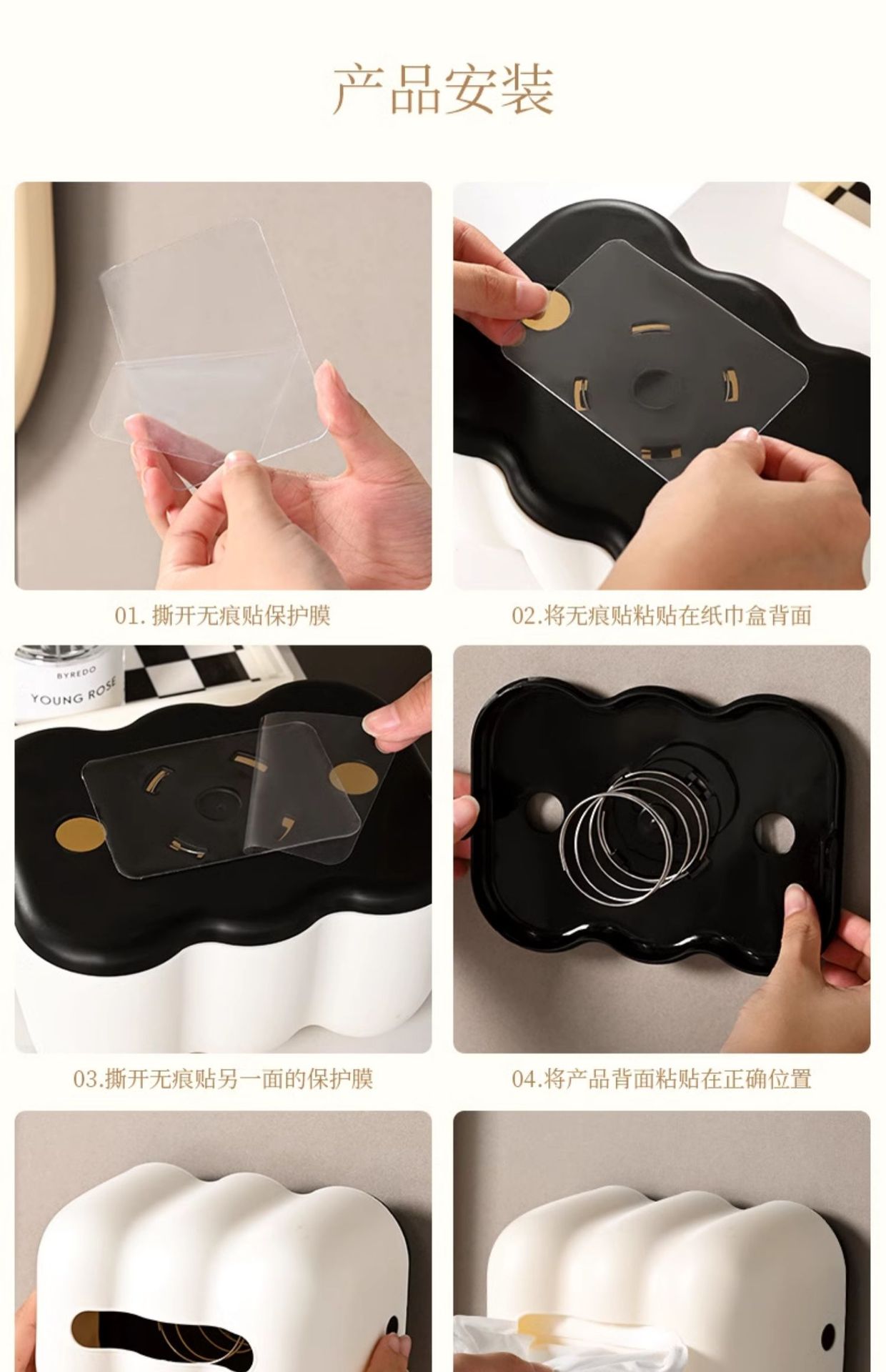 产品安装

01. 撕开无痕贴保护膜

02.将无痕贴粘贴在纸巾盒背面

BYREDO
YOUNG ROSE

03.撕开无痕贴另一面的保护膜

04.将产品背面粘贴在正确位置