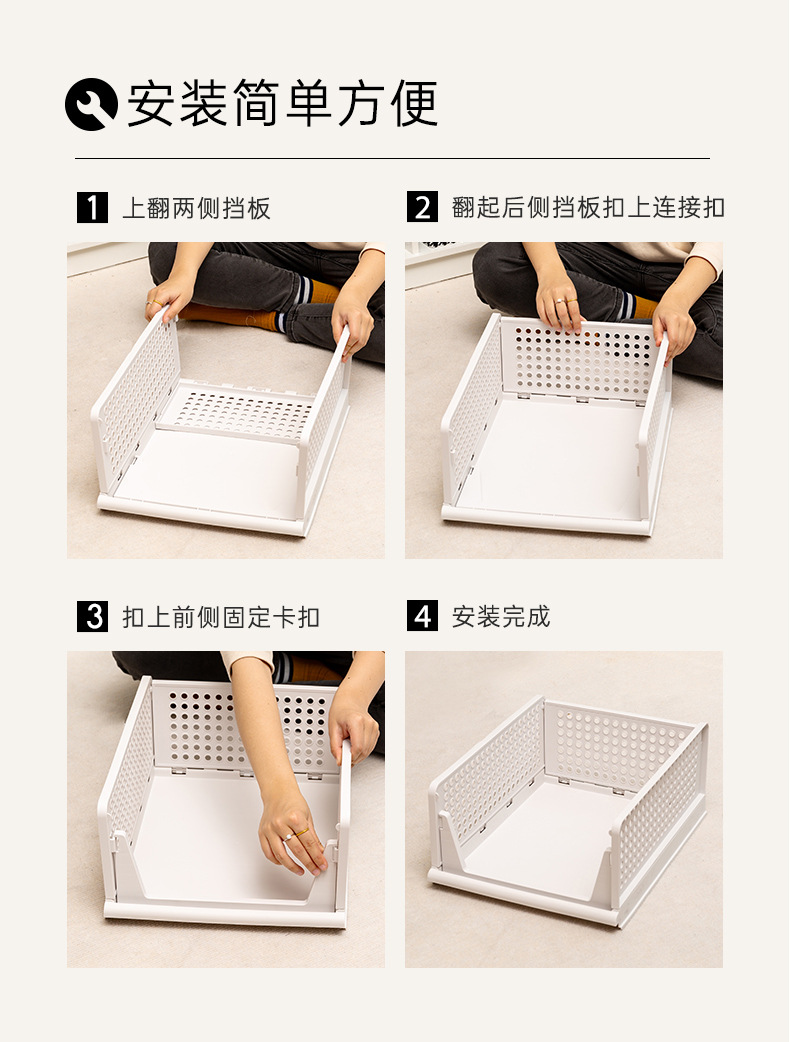 安装简单方便

1 上翻两侧挡板

2 翻起后侧挡板扣上连接扣

3 扣上前侧固定卡扣

4 安装完成