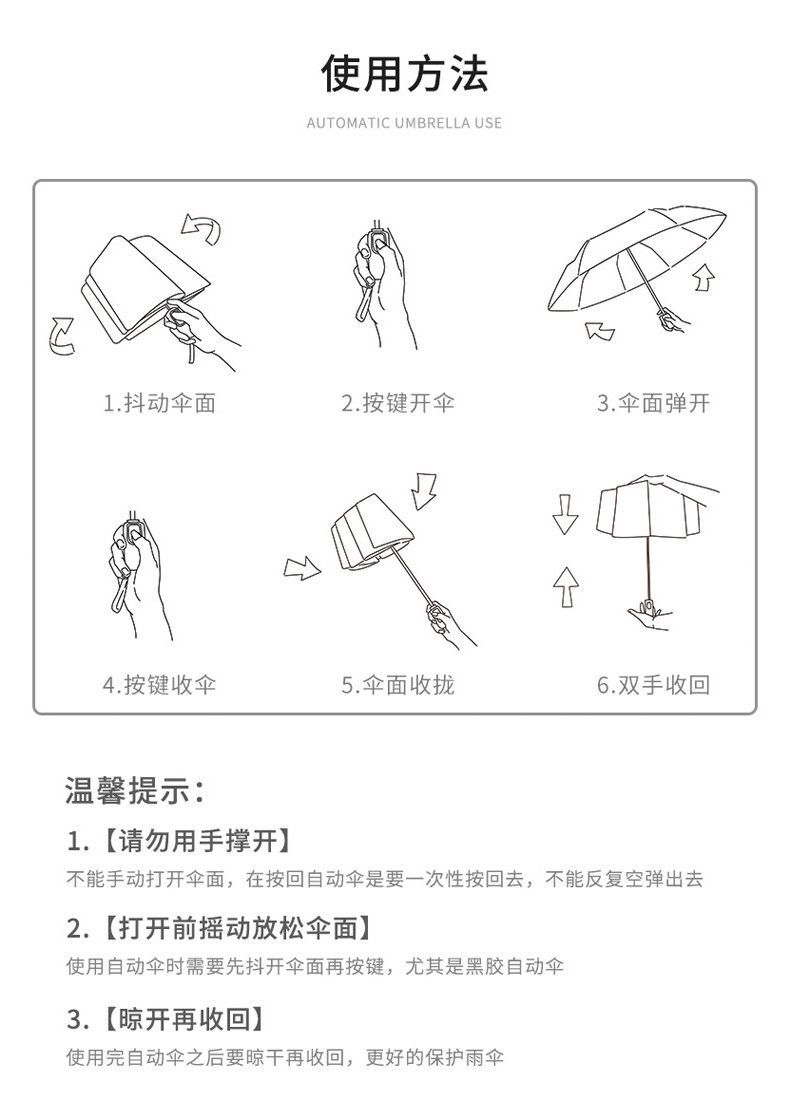 使用方法

AUTOMATIC UMBRELLA USE

1.抖动伞面

2.按键开伞

3.伞面弹开

4.按键收伞

5.伞面收拢

6.双手收回

温馨提示：

1.【请勿用手撑开】

不能手动打开伞面，在按回自动伞是要一次性按回去，不能反复空弹出去

2.【打开前摇动放松伞面】

使用自动伞时需要先抖开伞面再按键，尤其是黑胶自动伞

3.【晾开再收回】

使用完自动伞之后要晾干再收回，更好的保护雨伞