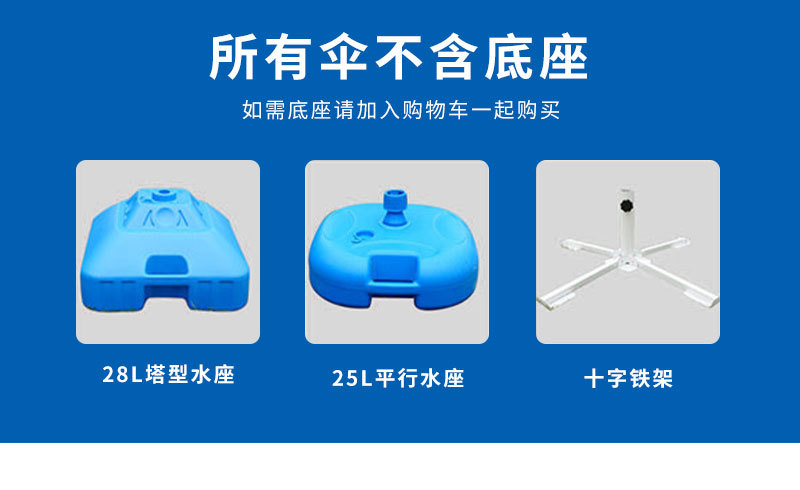 所有伞不含底座

如需底座请加入购物车一起购买

28L塔型水座

25L平行水座

十字铁架