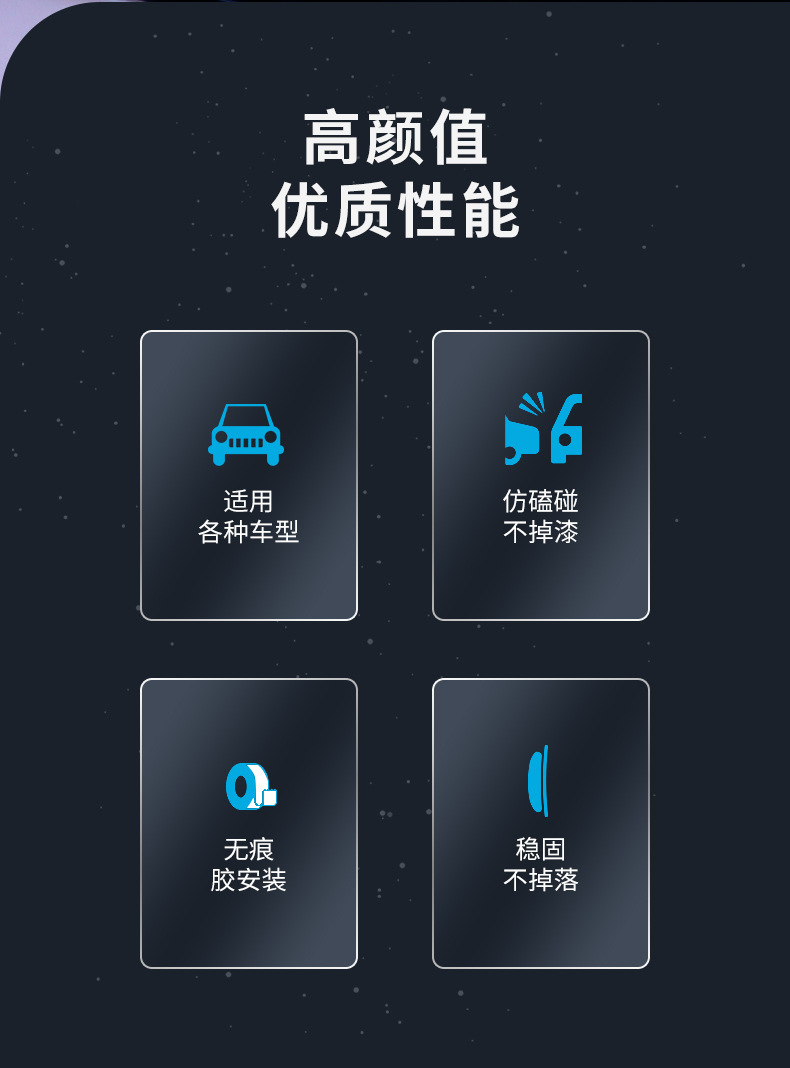 高颜值
优质性能

适用
各种车型

仿磕碰
不掉漆

无痕
胶安装

稳固
不掉落