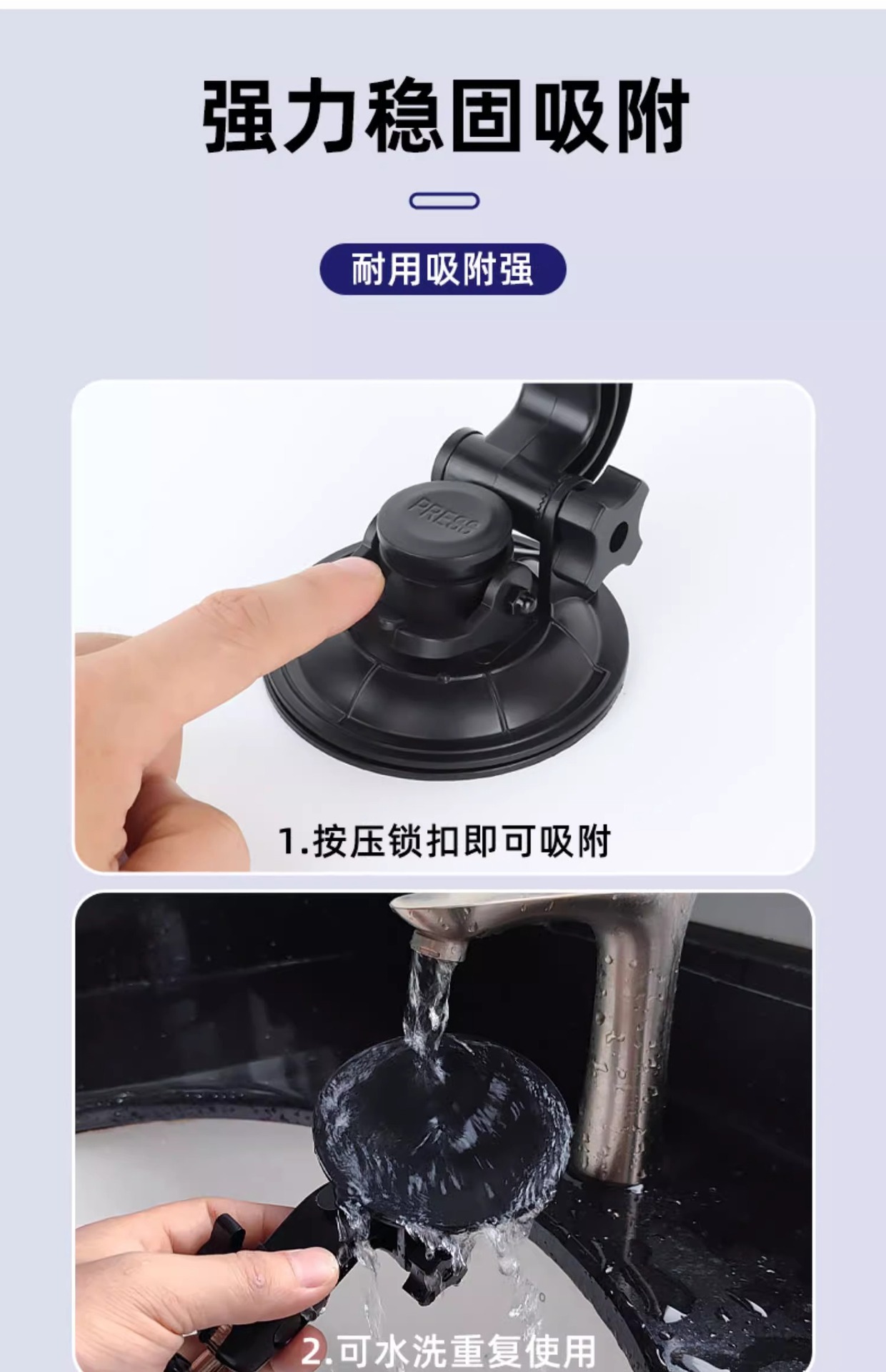 强力稳固吸附

耐用吸附强

PRESS

1.按压锁扣即可吸附

2.可水洗重复使用