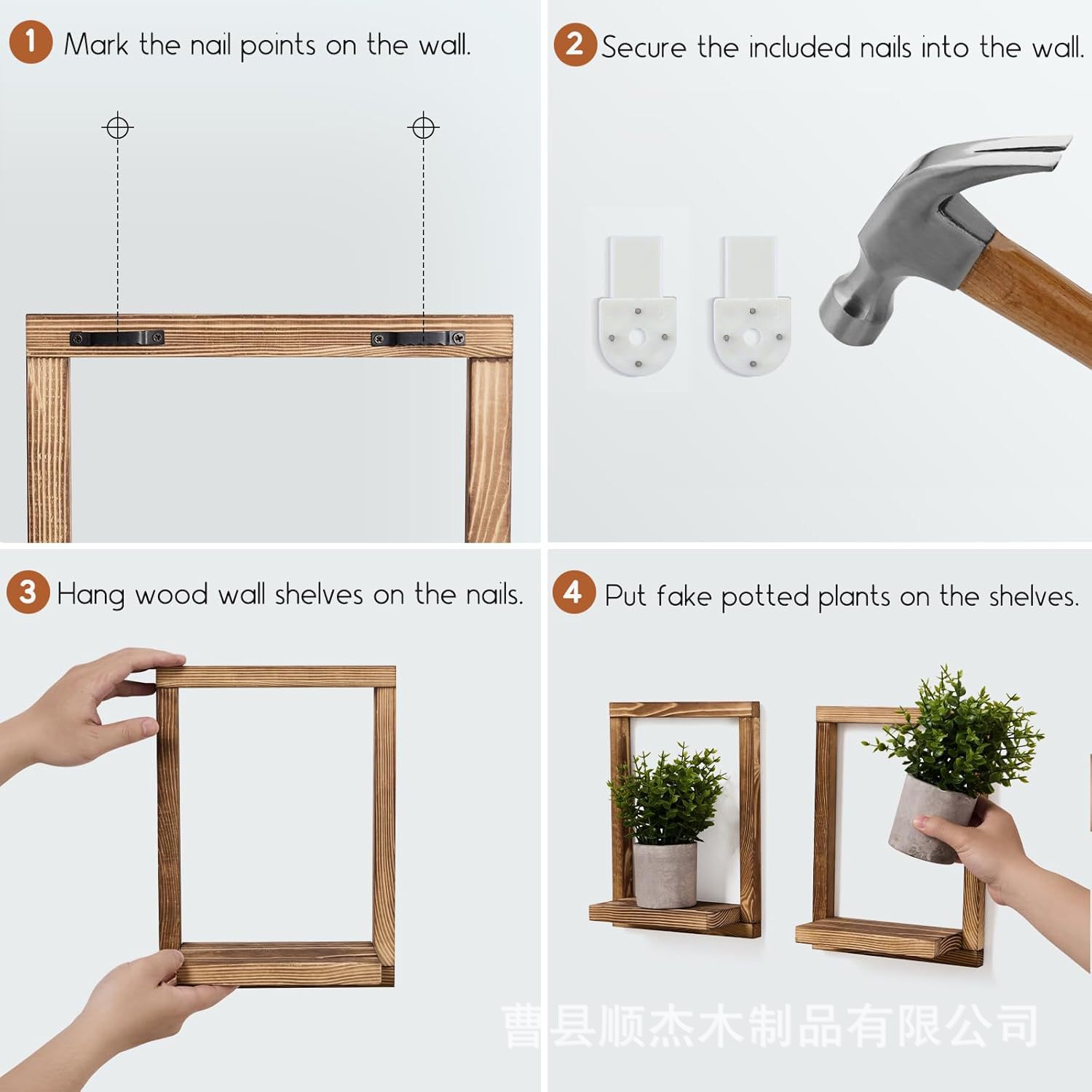 1 Mark the nail points on the wall.

2 Secure the included nails into the wall.

3 Hang wood wall shelves on the nails.

4 Put fake potted plants on the shelves.

曹县顺杰木制品有限公司