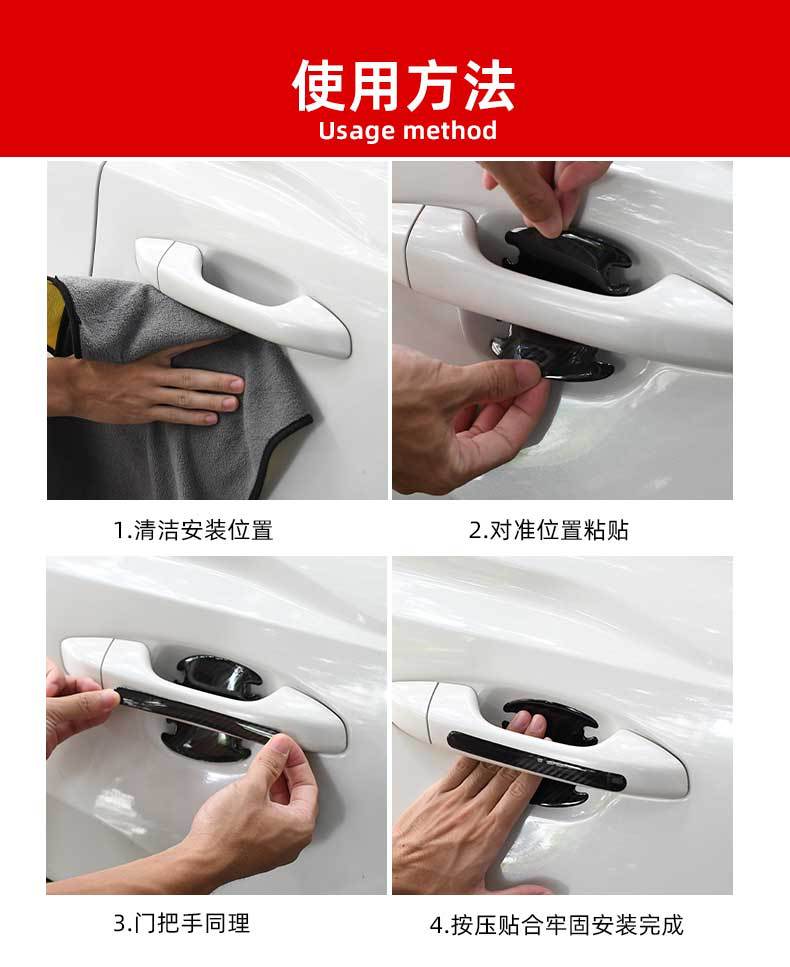 使用方法
Usage method

1.清洁安装位置

2.对准位置粘贴

3.门把手同理

4.按压贴合牢固安装完成