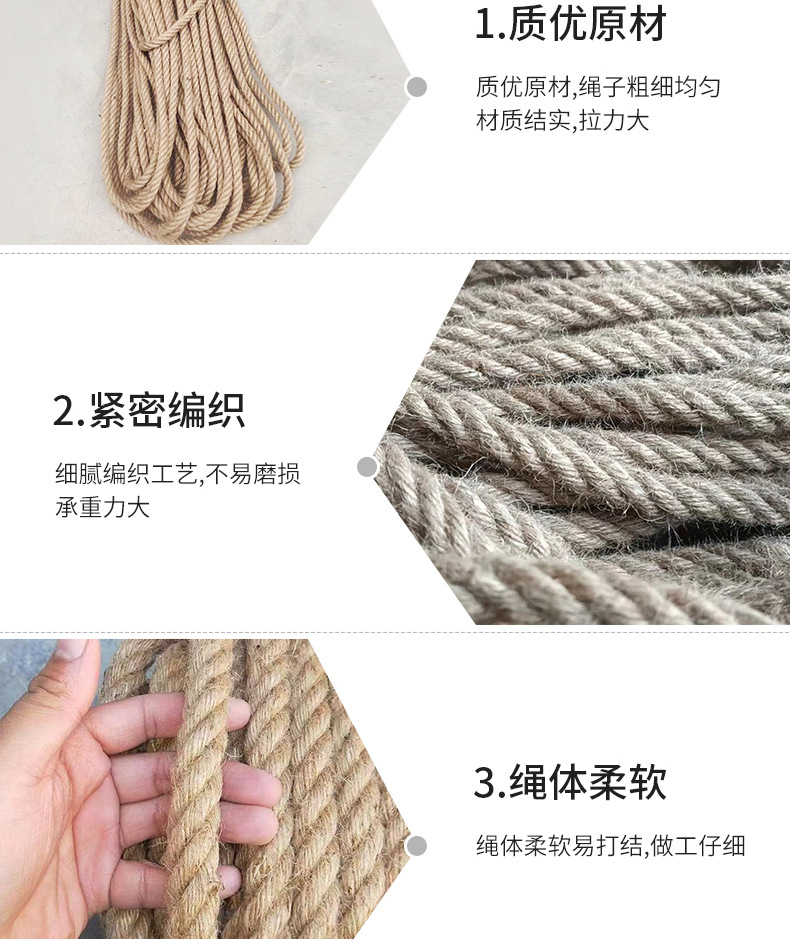 1.质优原材

质优原材,绳子粗细均匀
材质结实,拉力大

2.紧密编织

细腻编织工艺,不易磨损
承重力大

3.绳体柔软

绳体柔软易打结,做工仔细