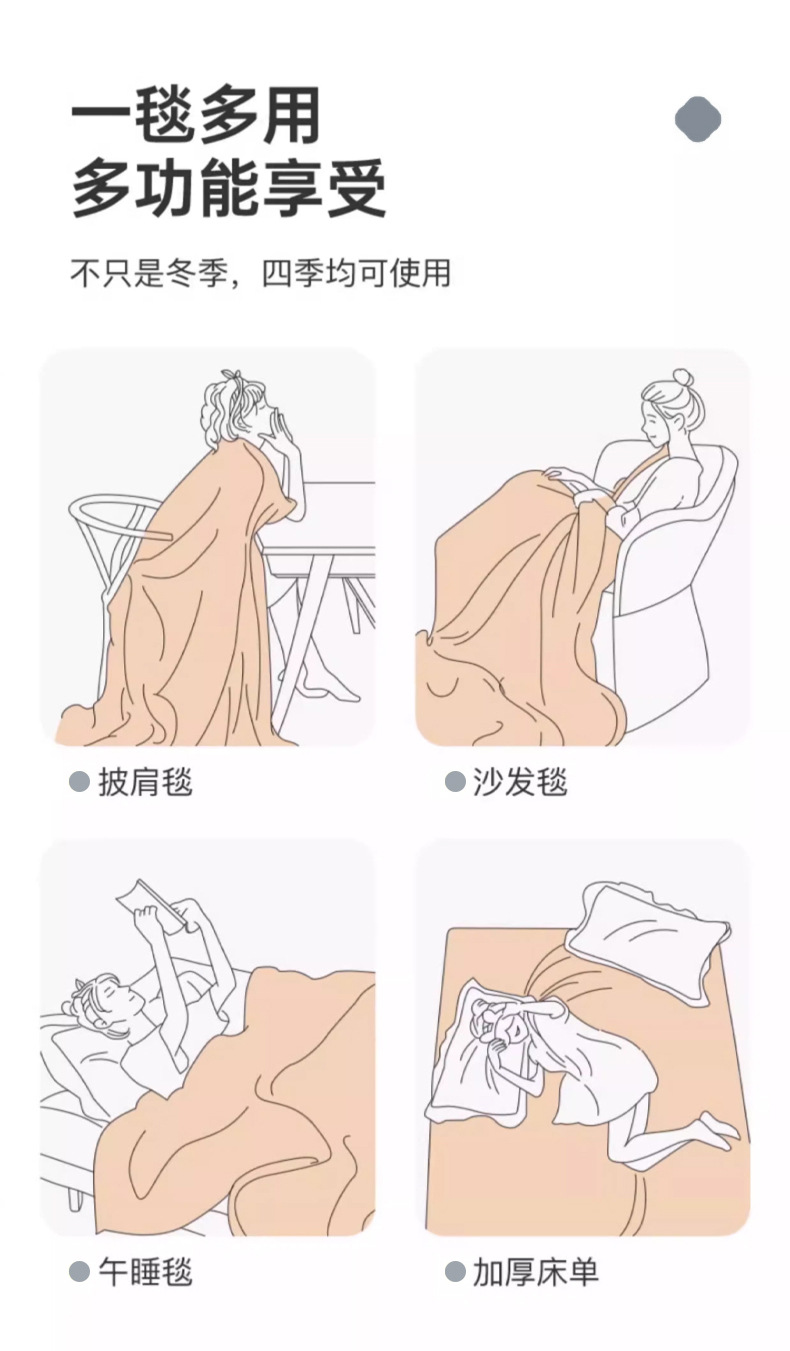 一毯多用
多功能享受

不只是冬季，四季均可使用

披肩毯

沙发毯

午睡毯

加厚床单