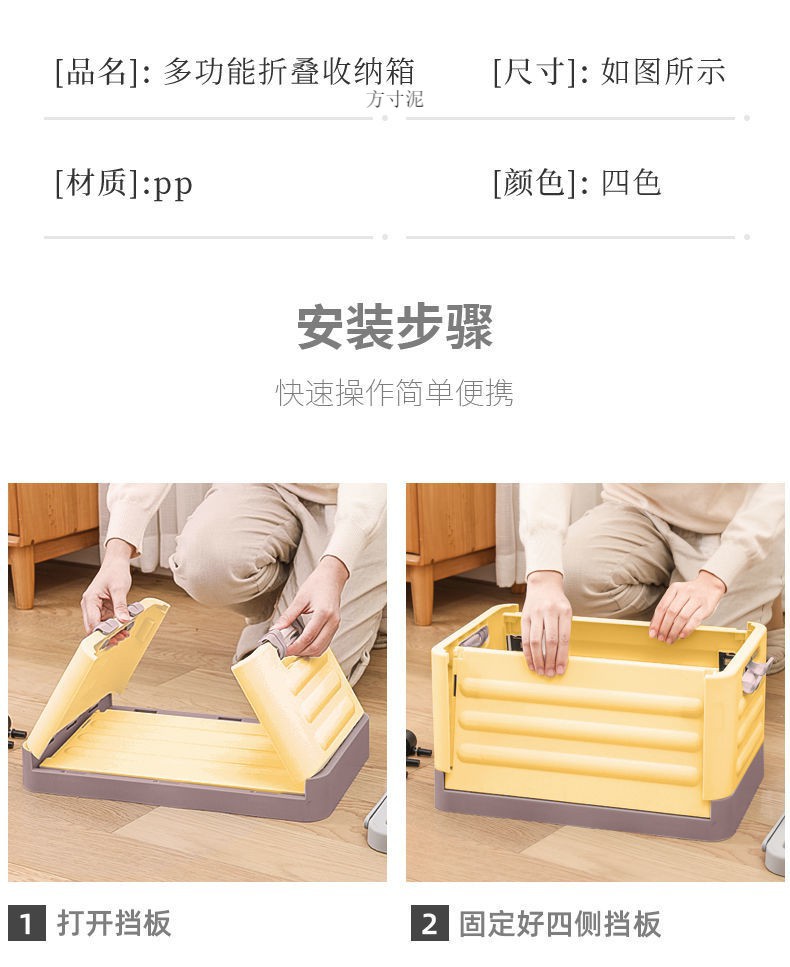 [品名]: 多功能折叠收纳箱

方寸泥

[尺寸]: 如图所示

[材质]:pp

[颜色]: 四色

安装步骤

快速操作简单便携

1 打开挡板

2 固定好四侧挡板