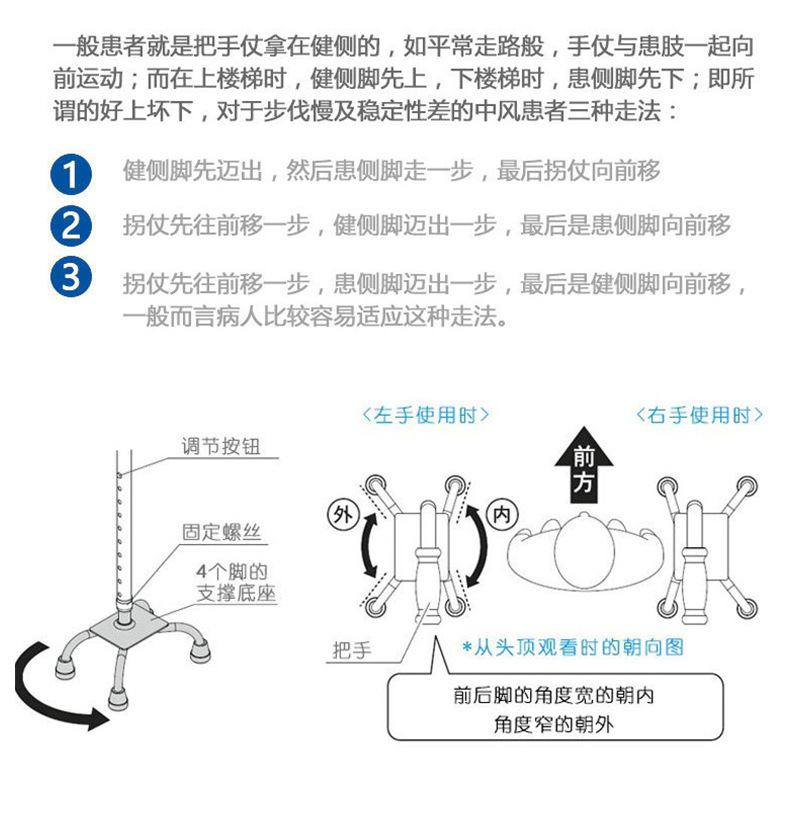 一般患者就是把手仗拿在健侧的，如平常走路般，手仗与患肢一起向前运动；而在上楼梯时，健侧脚先上，下楼梯时，患侧脚先下；即所谓的好上坏下，对于步伐慢及稳定性差的中风患者三种走法：

1 健侧脚先迈出，然后患侧脚走一步，最后拐仗向前移

2 拐仗先往前移一步，健侧脚迈出一步，最后是患侧脚向前移

3 拐仗先往前移一步，患侧脚迈出一步，最后是健侧脚向前移，一般而言病人比较容易适应这种走法。

调节按钮

固定螺丝

4个脚的支撑底座

〈左手使用时〉

〈右手使用时〉

前方

外

内

把手

*从头顶观看时的朝向图

前后脚的角度宽的朝内
角度窄的朝外