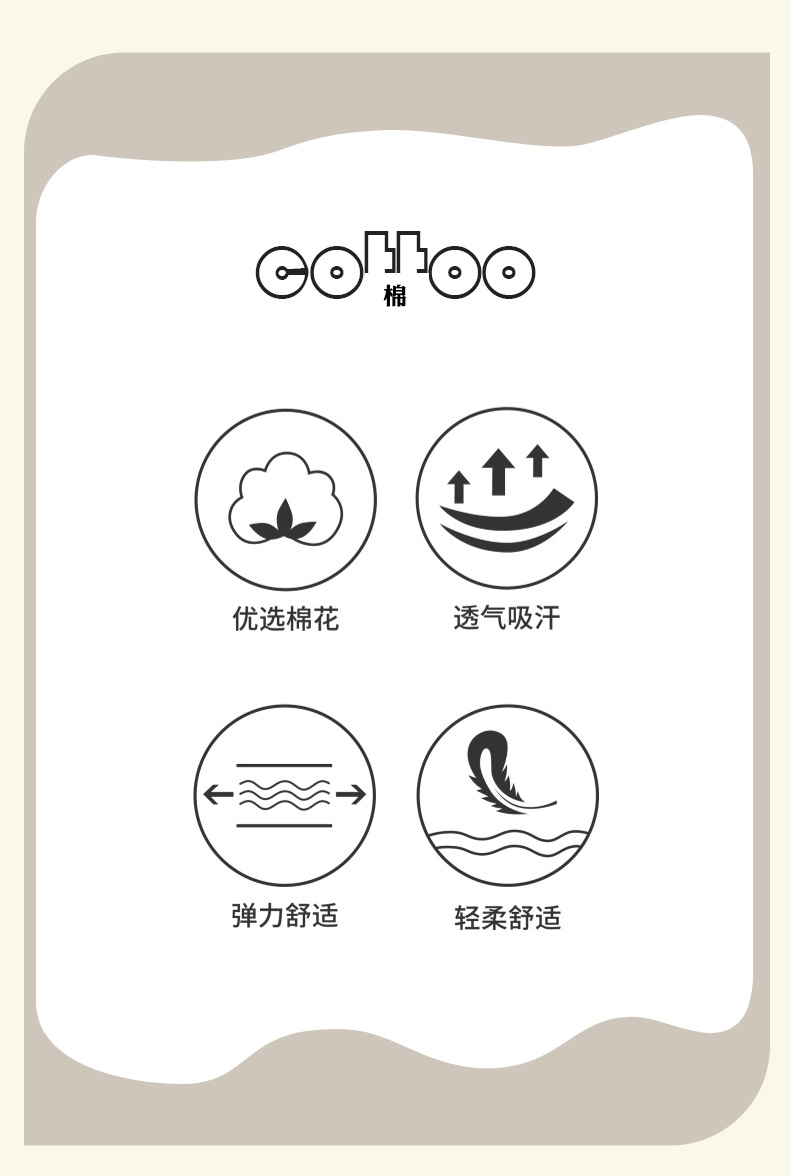 棉

优选棉花

透气吸汗

弹力舒适

轻柔舒适