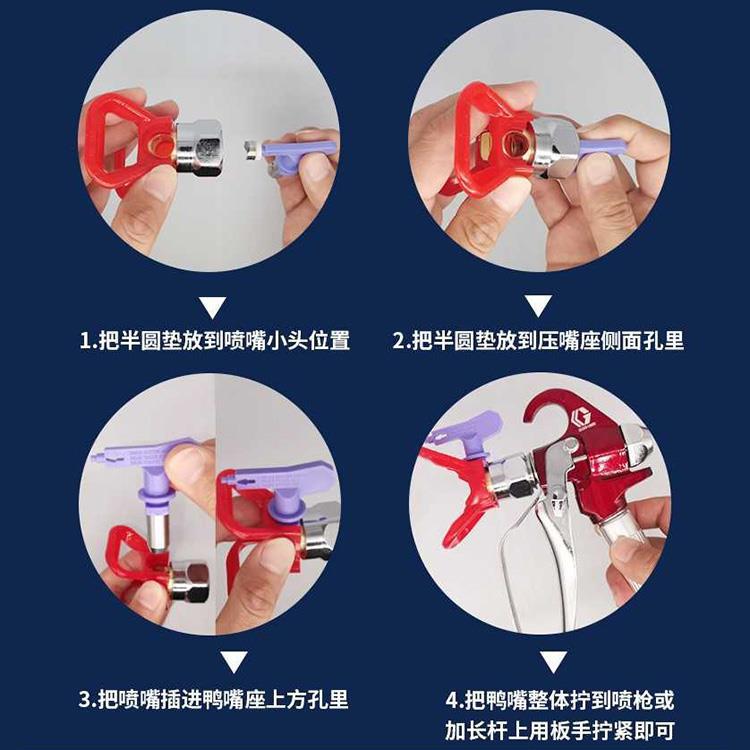 1.把半圆垫放到喷嘴小头位置

2.把半圆垫放到压嘴座侧面孔里

3.把喷嘴插进鸭嘴座上方孔里

4.把鸭嘴整体拧到喷枪或加长杆上用板手拧紧即可