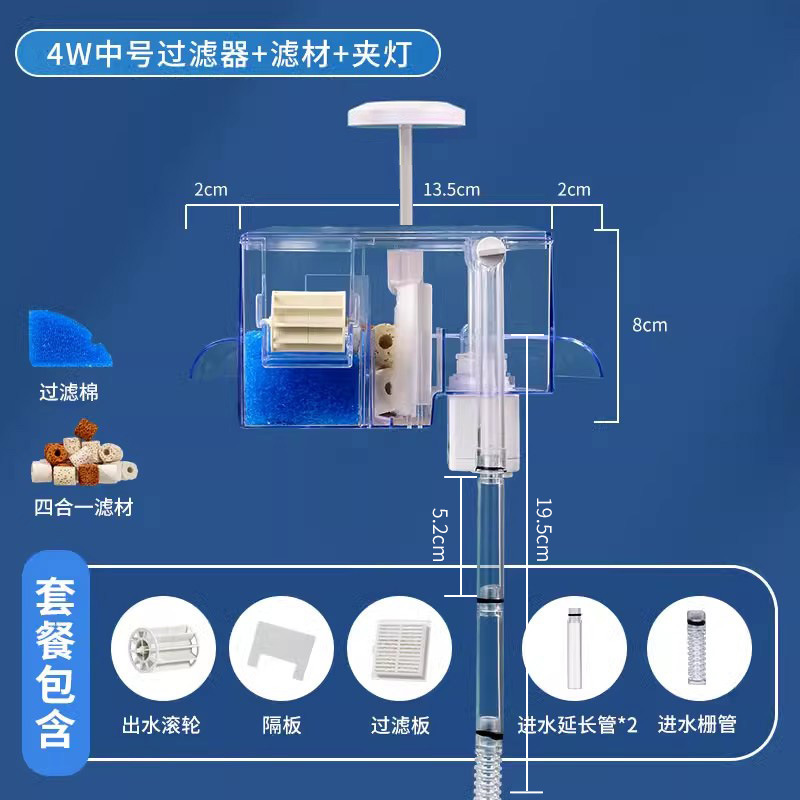 4W中号过滤器+滤材+夹灯

2cm
13.5cm
2cm
8cm

过滤棉

四合一滤材

5.2cm
19.5cm

套餐包含

出水滚轮
隔板
过滤板
进水延长管*2
进水栅管