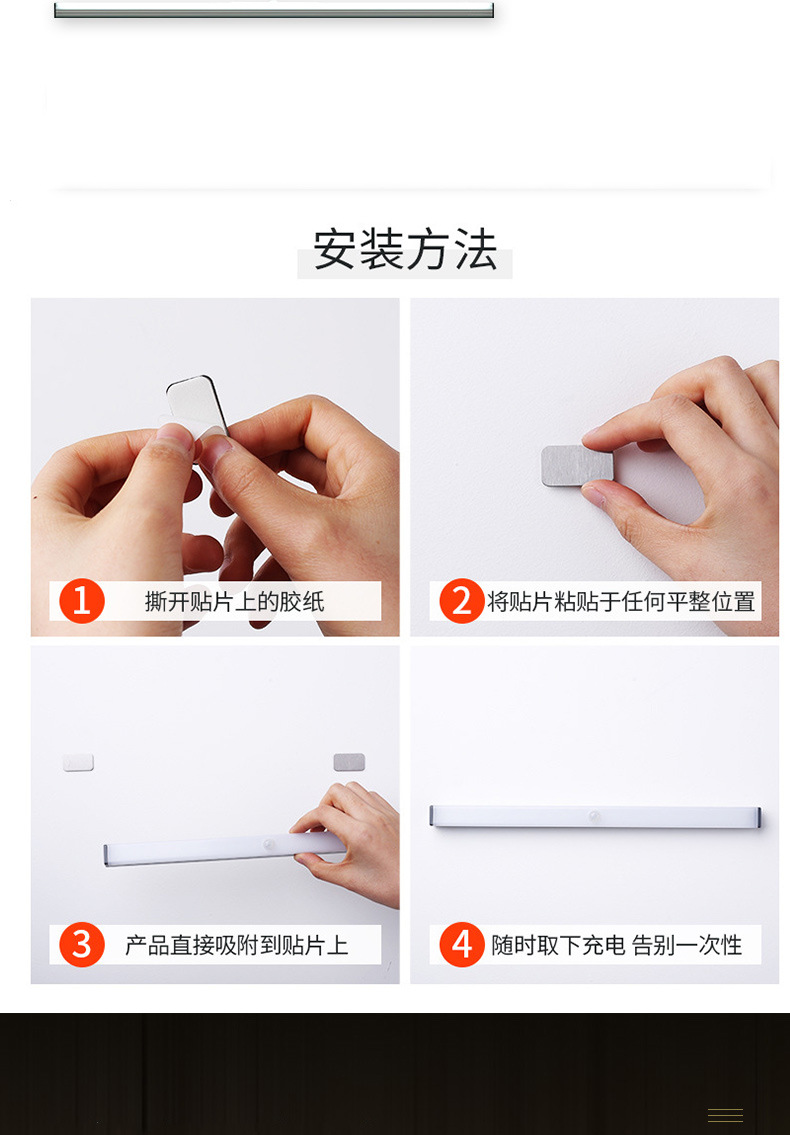 安装方法

1 撕开贴片上的胶纸

2 将贴片粘贴于任何平整位置

3 产品直接吸附到贴片上

4 随时取下充电 告别一次性