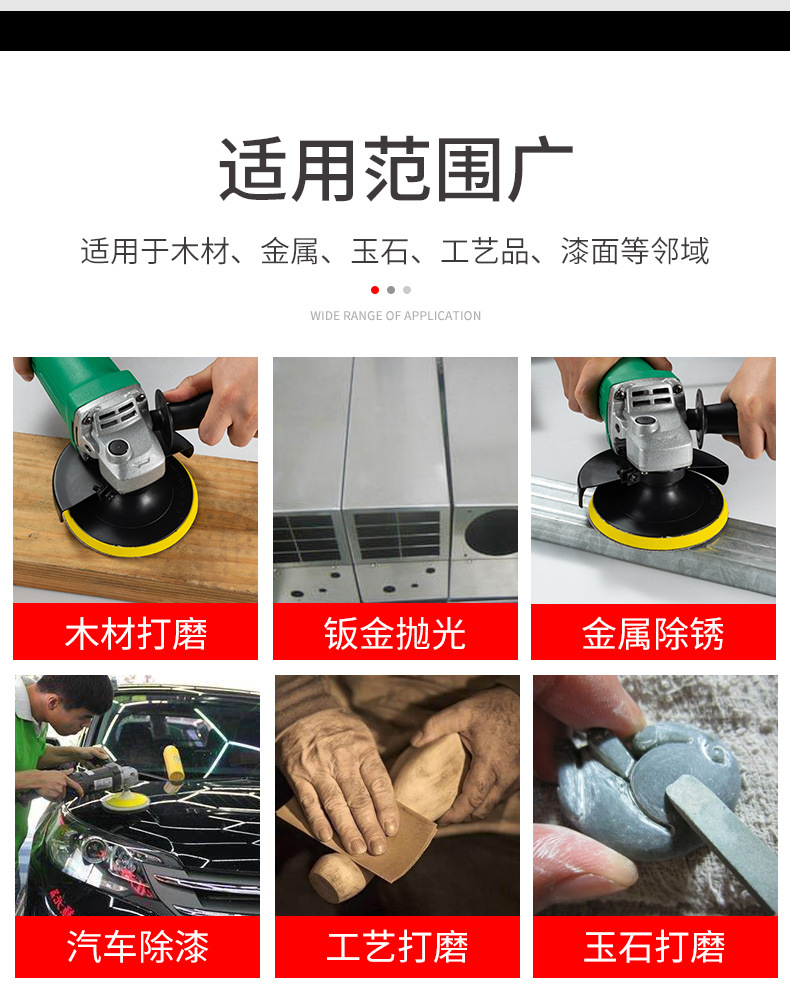 适用范围广

适用于木材、金属、玉石、工艺品、漆面等邻域

WIDE RANGE OF APPLICATION

木材打磨

钣金抛光

金属除锈

汽车除漆

工艺打磨

玉石打磨