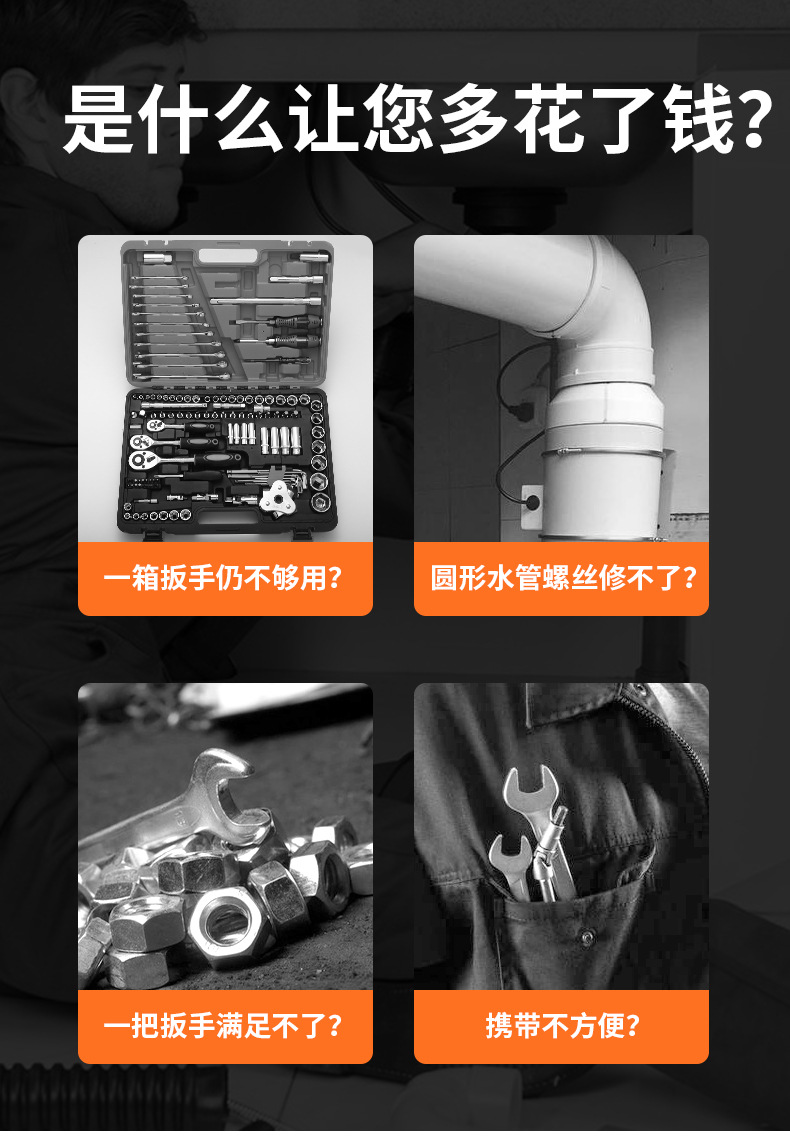 是什么让您多花了钱?

一箱扳手仍不够用?

圆形水管螺丝修不了?

一把扳手满足不了?

携带不方便?